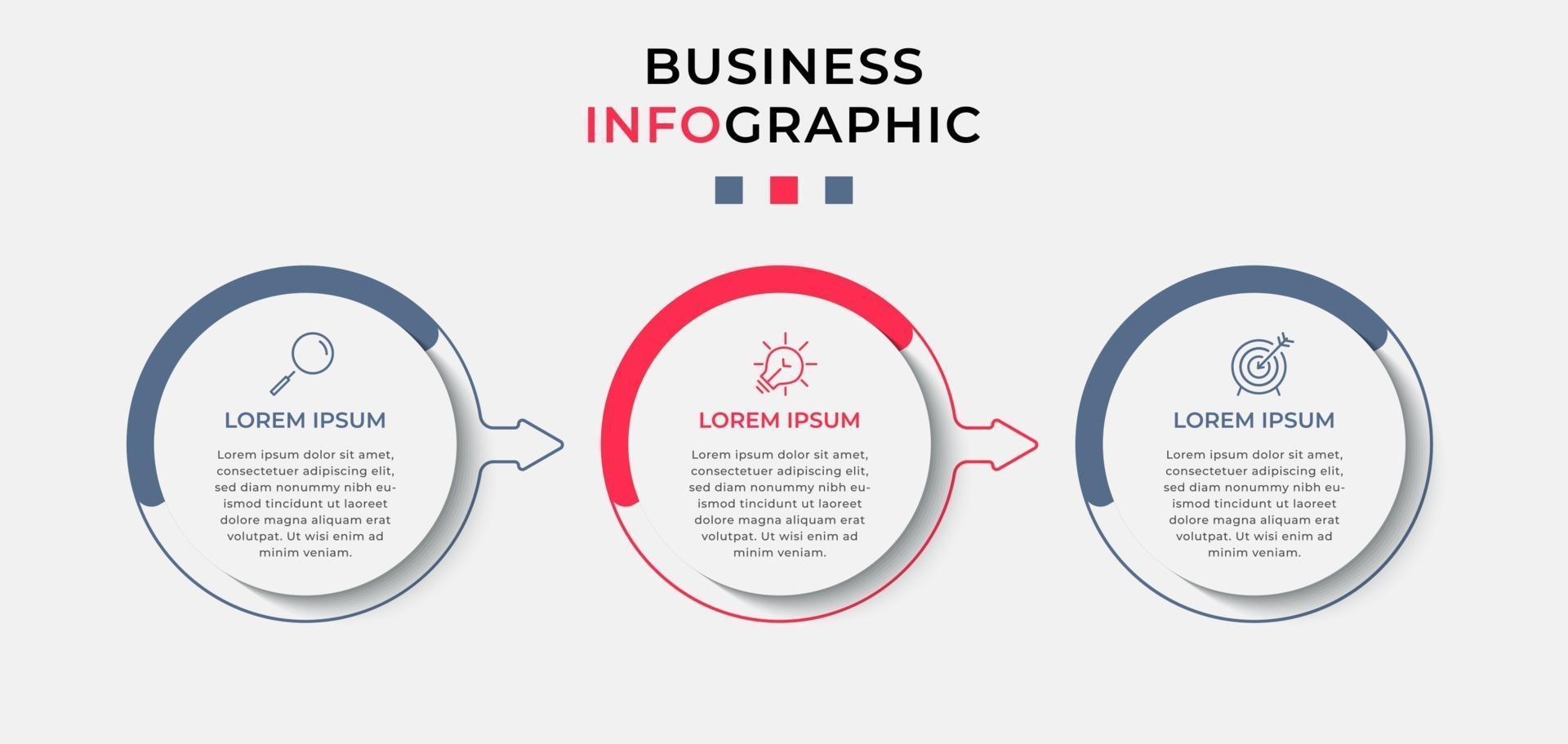 BUSINESS
INFOGRAPHIC

LOREM IPSUM

Lorem ipsum dolor sit amet, consectetuer adipiscing elit, sed diam nonummy nibh euismod tincidunt ut laoreet dolore magna aliquam erat volutpat. Ut wisi enim ad minim veniam.

LOREM IPSUM

Lorem ipsum dolor sit amet, consectetuer adipiscing elit, sed diam nonummy nibh euismod tincidunt ut laoreet dolore magna aliquam erat volutpat. Ut wisi enim ad minim veniam.

LOREM IPSUM

Lorem ipsum dolor sit amet, consectetuer adipiscing elit, sed diam nonummy nibh euismod tincidunt ut laoreet dolore magna aliquam erat volutpat. Ut wisi enim ad minim veniam.