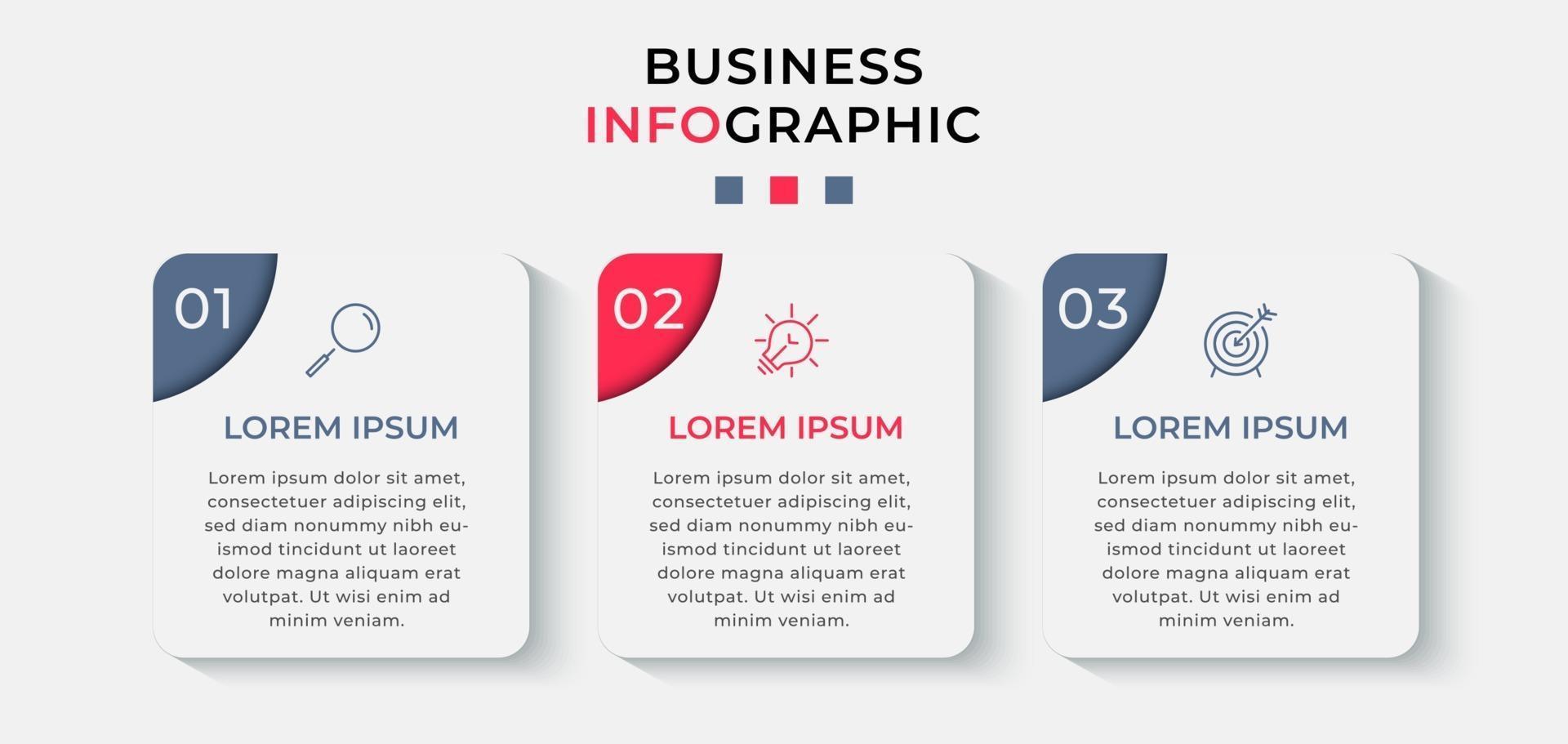 BUSINESS
INFOGRAPHIC

01

LOREM IPSUM

Lorem ipsum dolor sit amet, consectetuer adipiscing elit, sed diam nonummy nibh euismod tincidunt ut laoreet dolore magna aliquam erat volutpat. Ut wisi enim ad minim veniam.

02

LOREM IPSUM

Lorem ipsum dolor sit amet, consectetuer adipiscing elit, sed diam nonummy nibh euismod tincidunt ut laoreet dolore magna aliquam erat volutpat. Ut wisi enim ad minim veniam.

03

LOREM IPSUM

Lorem ipsum dolor sit amet, consectetuer adipiscing elit, sed diam nonummy nibh euismod tincidunt ut laoreet dolore magna aliquam erat volutpat. Ut wisi enim ad minim veniam.