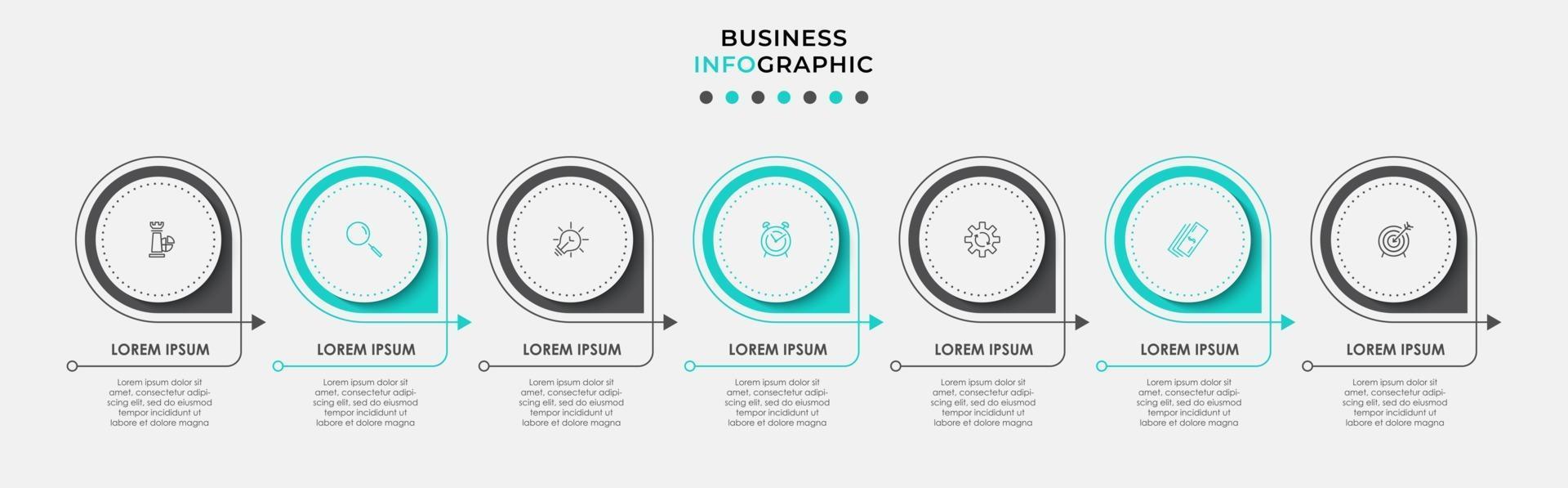 BUSINESS
INFOGRAPHIC

LOREM IPSUM

Lorem ipsum dolor sit amet, consectetur adipiscing elit, sed do eiusmod tempor incididunt ut labore et dolore magna

LOREM IPSUM

Lorem ipsum dolor sit amet, consectetur adipiscing elit, sed do eiusmod tempor incididunt ut labore et dolore magna

LOREM IPSUM

Lorem ipsum dolor sit amet, consectetur adipiscing elit, sed do eiusmod tempor incididunt ut labore et dolore magna

LOREM IPSUM

Lorem ipsum dolor sit amet, consectetur adipiscing elit, sed do eiusmod tempor incididunt ut labore et dolore magna

LOREM IPSUM

Lorem ipsum dolor sit amet, consectetur adipiscing elit, sed do eiusmod tempor incididunt ut labore et dolore magna

LOREM IPSUM

Lorem ipsum dolor sit amet, consectetur adipiscing elit, sed do eiusmod tempor incididunt ut labore et dolore magna

LOREM IPSUM

Lorem ipsum dolor sit amet, consectetur adipiscing elit, sed do eiusmod tempor incididunt ut labore et dolore magna