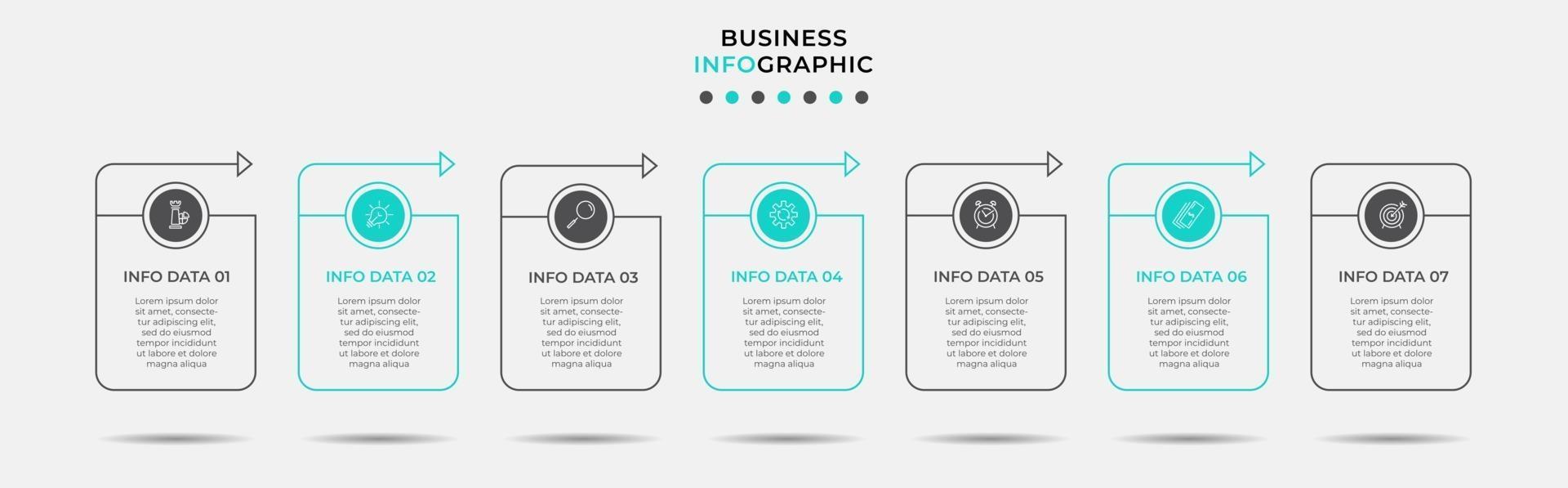 BUSINESS
INFOGRAPHIC

INFO DATA 01

Lorem ipsum dolor sit amet, consectetur adipiscing elit, sed do eiusmod tempor incididunt ut labore et dolore magna aliqua

INFO DATA 02

Lorem ipsum dolor sit amet, consectetur adipiscing elit, sed do eiusmod tempor incididunt ut labore et dolore magna aliqua

INFO DATA 03

Lorem ipsum dolor sit amet, consectetur adipiscing elit, sed do eiusmod tempor incididunt ut labore et dolore magna aliqua

INFO DATA 04

Lorem ipsum dolor sit amet, consectetur adipiscing elit, sed do eiusmod tempor incididunt ut labore et dolore magna aliqua

INFO DATA 05

Lorem ipsum dolor sit amet, consectetur adipiscing elit, sed do eiusmod tempor incididunt ut labore et dolore magna aliqua

INFO DATA 06

Lorem ipsum dolor sit amet, consectetur adipiscing elit, sed do eiusmod tempor incididunt ut labore et dolore magna aliqua

INFO DATA 07

Lorem ipsum dolor sit amet, consectetur adipiscing elit, sed do eiusmod tempor incididunt ut labore et dolore magna aliqua