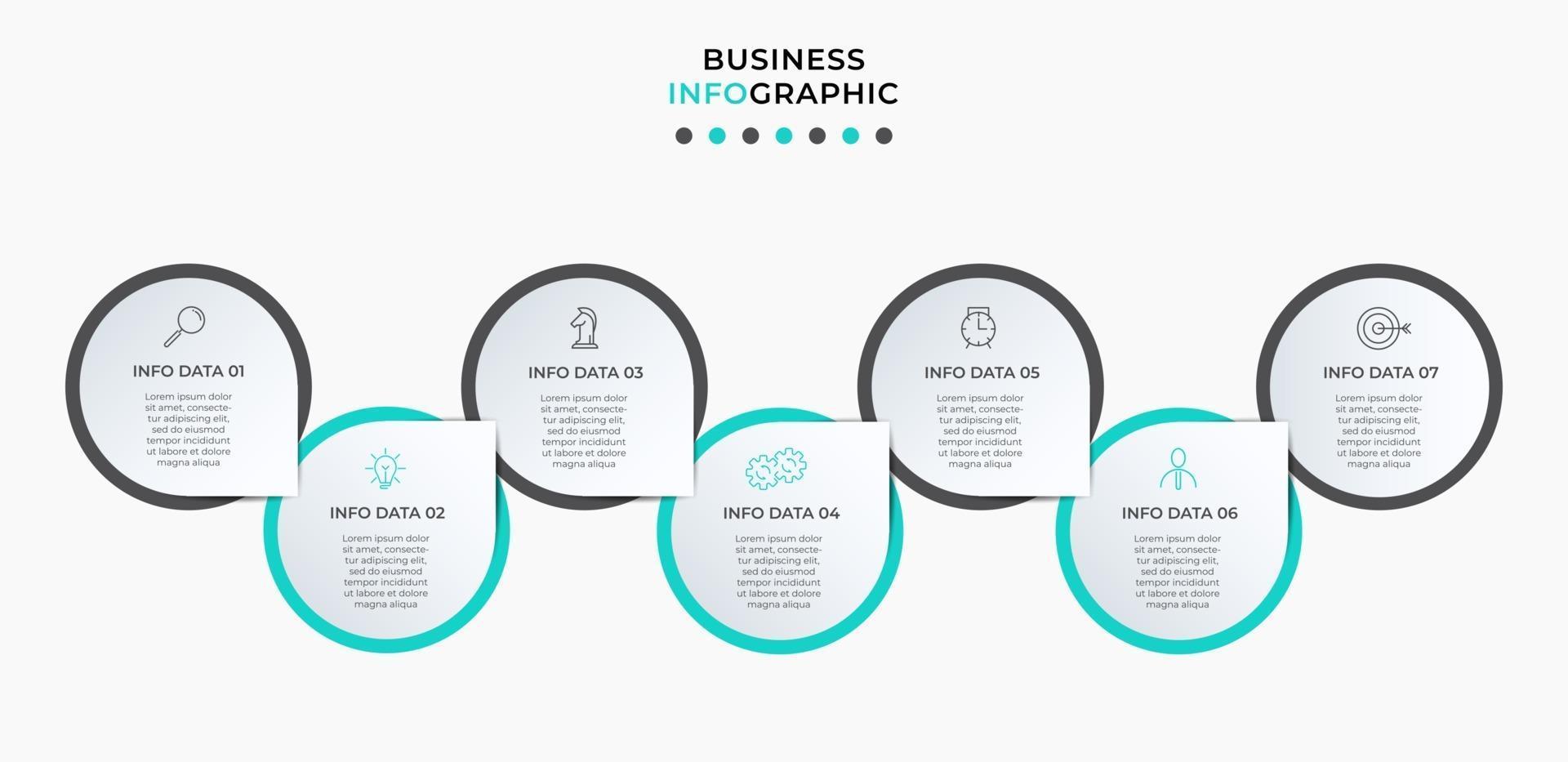 BUSINESS
INFOGRAPHIC

INFO DATA 01

Lorem ipsum dolor sit amet, consectetur adipiscing elit, sed do eiusmod tempor incididunt ut labore et dolore magna aliqua

INFO DATA 02

Lorem ipsum dolor sit amet, consectetur adipiscing elit, sed do eiusmod tempor incididunt ut labore et dolore magna aliqua

INFO DATA 03

Lorem ipsum dolor sit amet, consectetur adipiscing elit, sed do eiusmod tempor incididunt ut labore et dolore magna aliqua

INFO DATA 04

Lorem ipsum dolor sit amet, consectetur adipiscing elit, sed do eiusmod tempor incididunt ut labore et dolore magna aliqua

INFO DATA 05

Lorem ipsum dolor sit amet, consectetur adipiscing elit, sed do eiusmod tempor incididunt ut labore et dolore magna aliqua

INFO DATA 06

Lorem ipsum dolor sit amet, consectetur adipiscing elit, sed do eiusmod tempor incididunt ut labore et dolore magna aliqua

INFO DATA 07

Lorem ipsum dolor sit amet, consectetur adipiscing elit, sed do eiusmod tempor incididunt ut labore et dolore magna aliqua