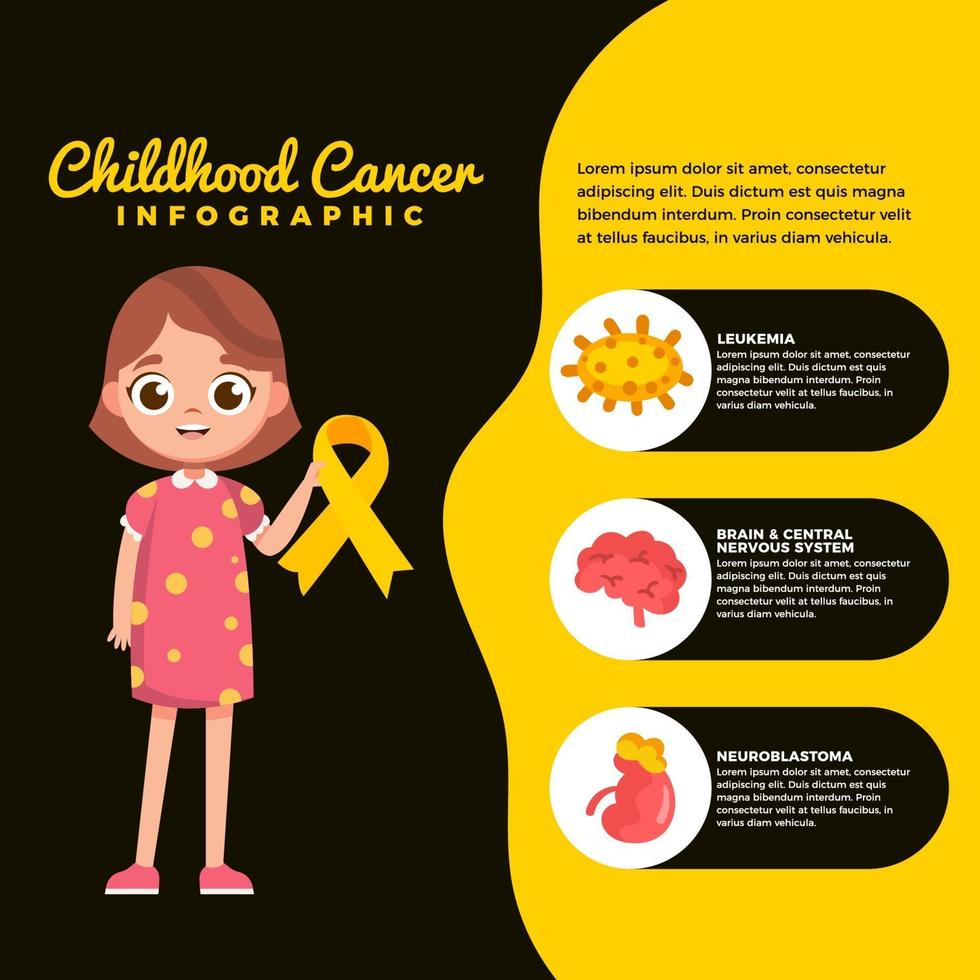 Childhood Cancer
INFOGRAPHIC

Lorem ipsum dolor sit amet, consectetur adipiscing elit. Duis dictum est quis magna bibendum interdum. Proin consectetur velit at tellus faucibus, in varius diam vehicula.

LEUKEMIA
Lorem ipsum dolor sit amet, consectetur adipiscing elit. Duis dictum est quis magna bibendum interdum. Proin consectetur velit at tellus faucibus, in varius diam vehicula.

BRAIN & CENTRAL NERVOUS SYSTEM
Lorem ipsum dolor sit amet, consectetur adipiscing elit. Duis dictum est quis magna bibendum interdum. Proin consectetur velit at tellus faucibus, in varius diam vehicula.

NEUROBLASTOMA
Lorem ipsum dolor sit amet, consectetur adipiscing elit. Duis dictum est quis magna bibendum interdum. Proin consectetur velit at tellus faucibus, in varius diam vehicula.