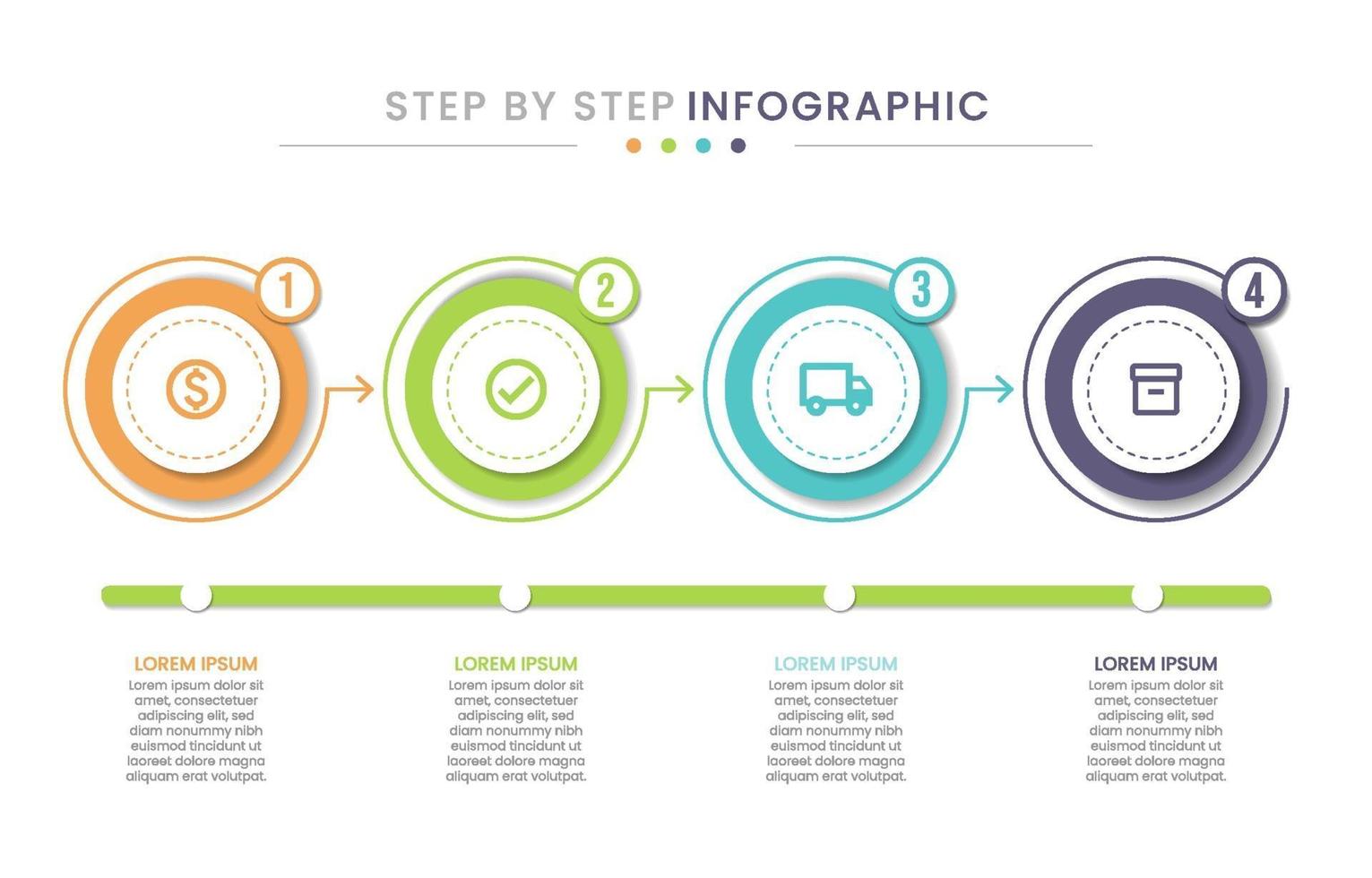 STEP BY STEP INFOGRAPHIC

1

2

3

4

LOREM IPSUM
Lorem ipsum dolor sit amet, consectetuer adipiscing elit, sed diam nonummy nibh euismod tincidunt ut laoreet dolore magna aliquam erat volutpat.

LOREM IPSUM
Lorem ipsum dolor sit amet, consectetuer adipiscing elit, sed diam nonummy nibh euismod tincidunt ut laoreet dolore magna aliquam erat volutpat.

LOREM IPSUM
Lorem ipsum dolor sit amet, consectetuer adipiscing elit, sed diam nonummy nibh euismod tincidunt ut laoreet dolore magna aliquam erat volutpat.

LOREM IPSUM
Lorem ipsum dolor sit amet, consectetuer adipiscing elit, sed diam nonummy nibh euismod tincidunt ut laoreet dolore magna aliquam erat volutpat.