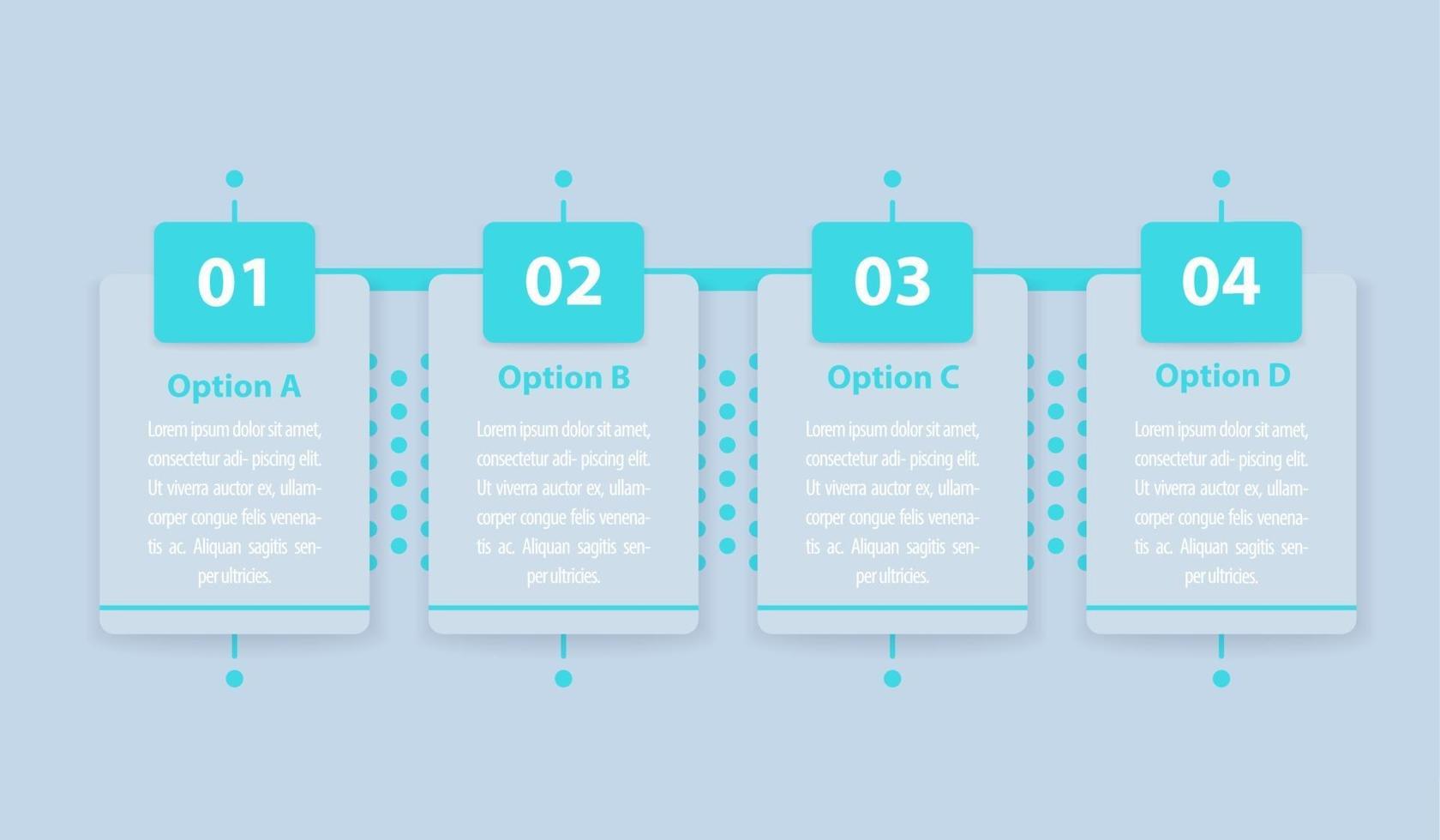 01

Option A

Lorem ipsum dolor sit amet, consectetur adi- piscing elit. Ut viverra auctor ex, ullamcorper congue felis venenatis ac. Aliquan sagitis senper ultricies.

02

Option B

Lorem ipsum dolor sit amet, consectetur adi- piscing elit. Ut viverra auctor ex, ullamcorper congue felis venenatis ac. Aliquan sagitis senper ultricies.

03

Option C

Lorem ipsum dolor sit amet, consectetur adi- piscing elit. Ut viverra auctor ex, ullamcorper congue felis venenatis ac. Aliquan sagitis senper ultricies.

04

Option D

Lorem ipsum dolor sit amet, consectetur adi- piscing elit. Ut viverra auctor ex, ullamcorper congue felis venenatis ac. Aliquan sagitis senper ultricies.