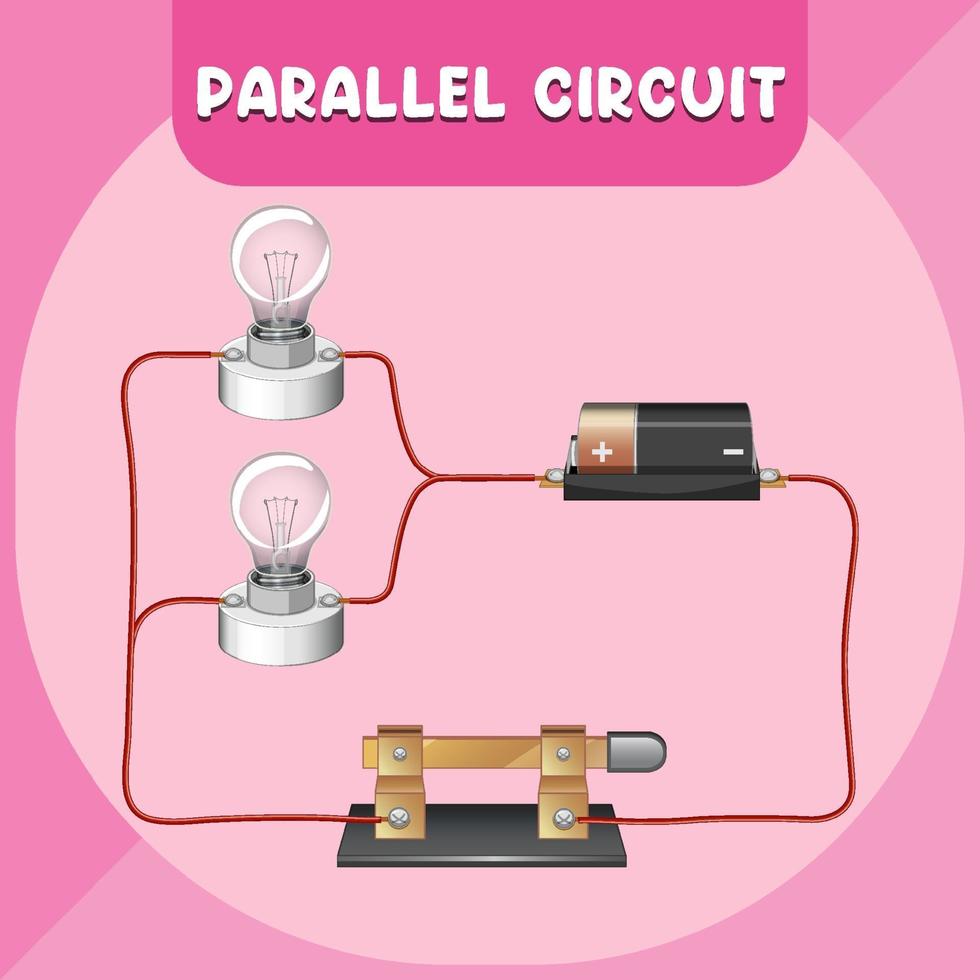 PARALLEL CIRCUIT

+

−