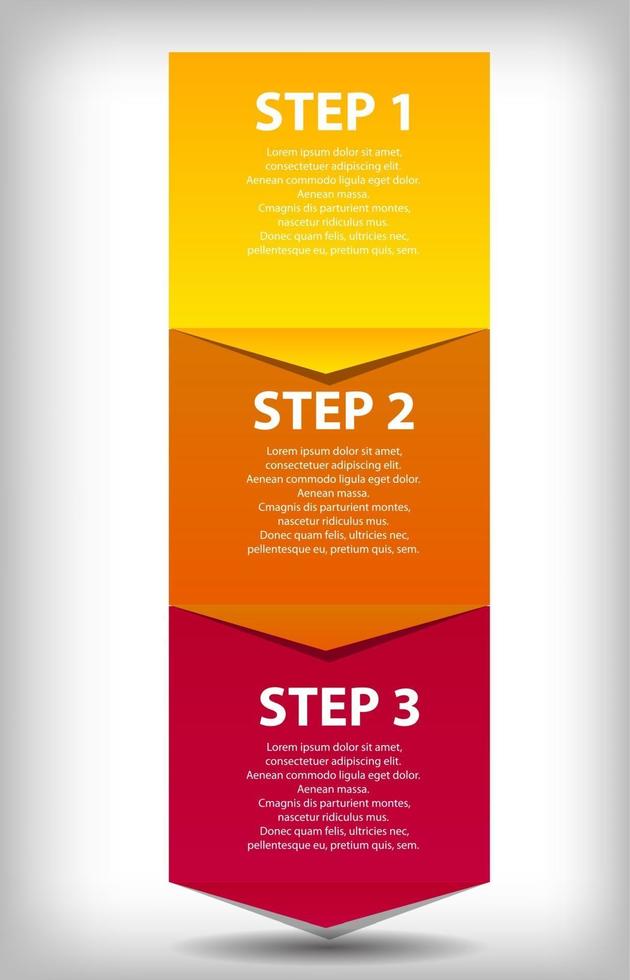 STEP 1

Lorem ipsum dolor sit amet, consectetuer adipiscing elit. Aenean commodo ligula eget dolor. Aenean massa. Cmagnis dis parturient montes, nascetur ridiculus mus. Donec quam felis, ultricies nec, pellentesque eu, pretium quis, sem.

STEP 2

Lorem ipsum dolor sit amet, consectetuer adipiscing elit. Aenean commodo ligula eget dolor. Aenean massa. Cmagnis dis parturient montes, nascetur ridiculus mus. Donec quam felis, ultricies nec, pellentesque eu, pretium quis, sem.

STEP 3

Lorem ipsum dolor sit amet, consectetuer adipiscing elit. Aenean commodo ligula eget dolor. Aenean massa. Cmagnis dis parturient montes, nascetur ridiculus mus. Donec quam felis, ultricies nec, pellentesque eu, pretium quis, sem.