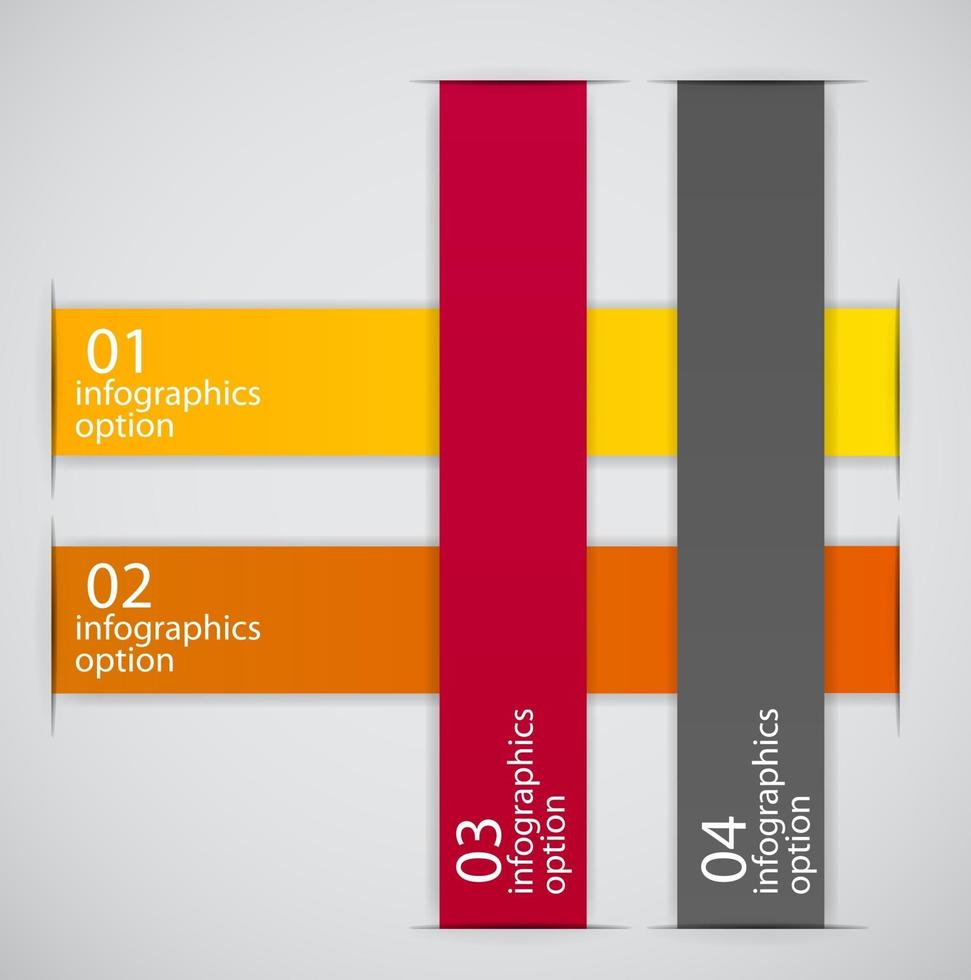 01
infographics
option

02
infographics
option

03
infographics
option

04
infographics
option