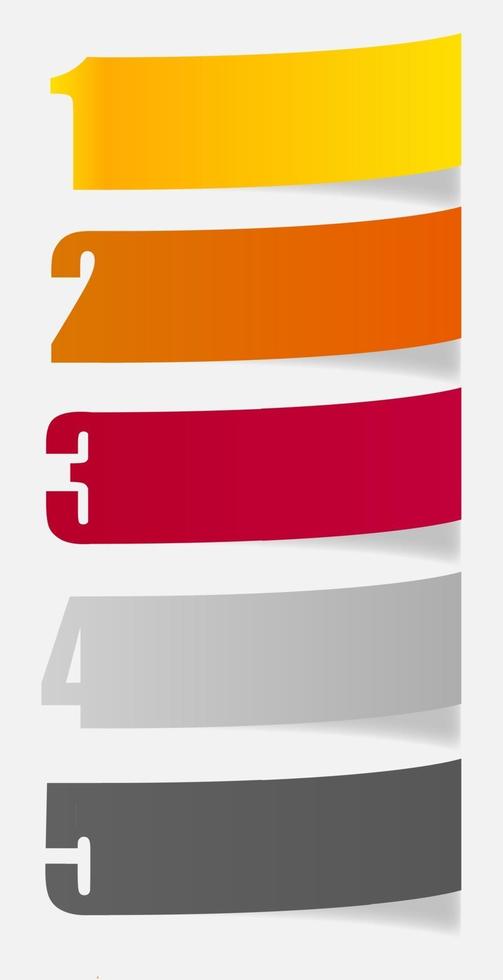 1
2
3
4
5