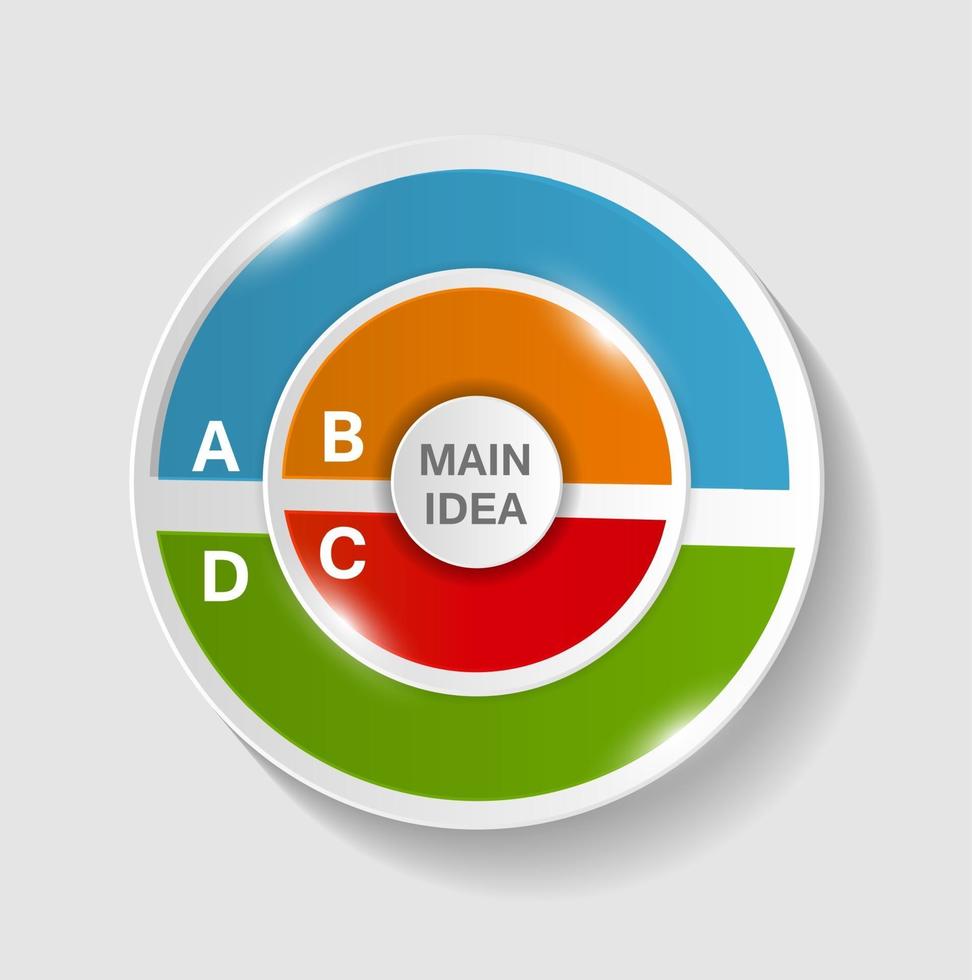 A
B
MAIN IDEA
C
D