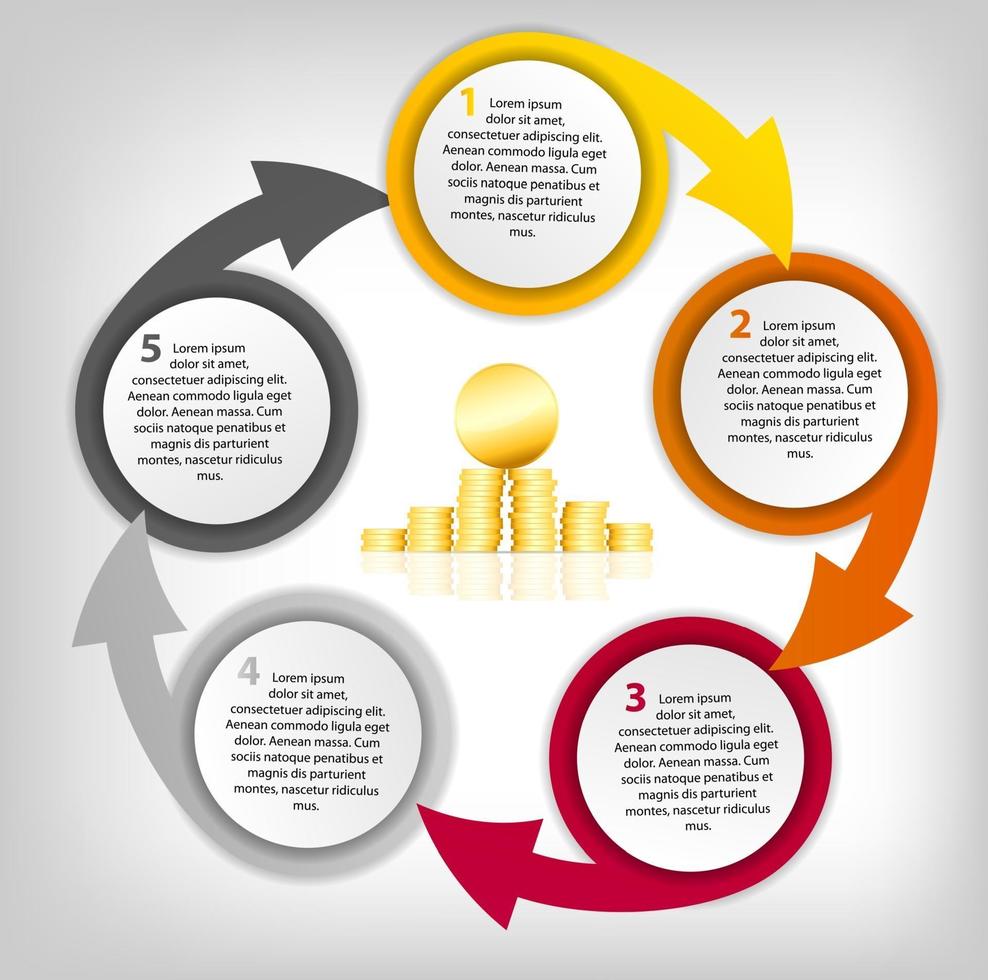 1 Lorem ipsum dolor sit amet, consectetuer adipiscing elit. Aenean commodo ligula eget dolor. Aenean massa. Cum sociis natoque penatibus et magnis dis parturient montes, nascetur ridiculus mus.

2 Lorem ipsum dolor sit amet, consectetuer adipiscing elit. Aenean commodo ligula eget dolor. Aenean massa. Cum sociis natoque penatibus et magnis dis parturient montes, nascetur ridiculus mus.

3 Lorem ipsum dolor sit amet, consectetuer adipiscing elit. Aenean commodo ligula eget dolor. Aenean massa. Cum sociis natoque penatibus et magnis dis parturient montes, nascetur ridiculus mus.

4 Lorem ipsum dolor sit amet, consectetuer adipiscing elit. Aenean commodo ligula eget dolor. Aenean massa. Cum sociis natoque penatibus et magnis dis parturient montes, nascetur ridiculus mus.

5 Lorem ipsum dolor sit amet, consectetuer adipiscing elit. Aenean commodo ligula eget dolor. Aenean massa. Cum sociis natoque penatibus et magnis dis parturient montes, nascetur ridiculus mus.