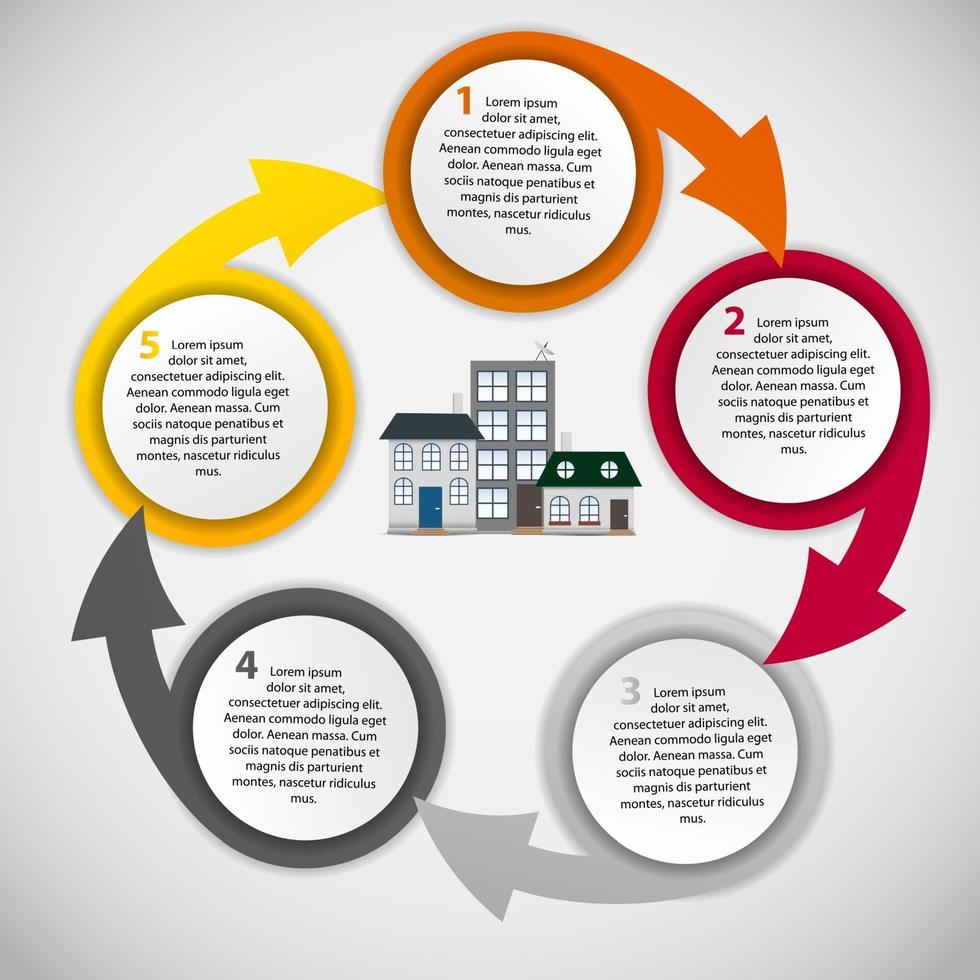 1 Lorem ipsum dolor sit amet, consectetuer adipiscing elit. Aenean commodo ligula eget dolor. Aenean massa. Cum sociis natoque penatibus et magnis dis parturient montes, nascetur ridiculus mus.

2 Lorem ipsum dolor sit amet, consectetuer adipiscing elit. Aenean commodo ligula eget dolor. Aenean massa. Cum sociis natoque penatibus et magnis dis parturient montes, nascetur ridiculus mus.

3 Lorem ipsum dolor sit amet, consectetuer adipiscing elit. Aenean commodo ligula eget dolor. Aenean massa. Cum sociis natoque penatibus et magnis dis parturient montes, nascetur ridiculus mus.

4 Lorem ipsum dolor sit amet, consectetuer adipiscing elit. Aenean commodo ligula eget dolor. Aenean massa. Cum sociis natoque penatibus et magnis dis parturient montes, nascetur ridiculus mus.

5 Lorem ipsum dolor sit amet, consectetuer adipiscing elit. Aenean commodo ligula eget dolor. Aenean massa. Cum sociis natoque penatibus et magnis dis parturient montes, nascetur ridiculus mus.