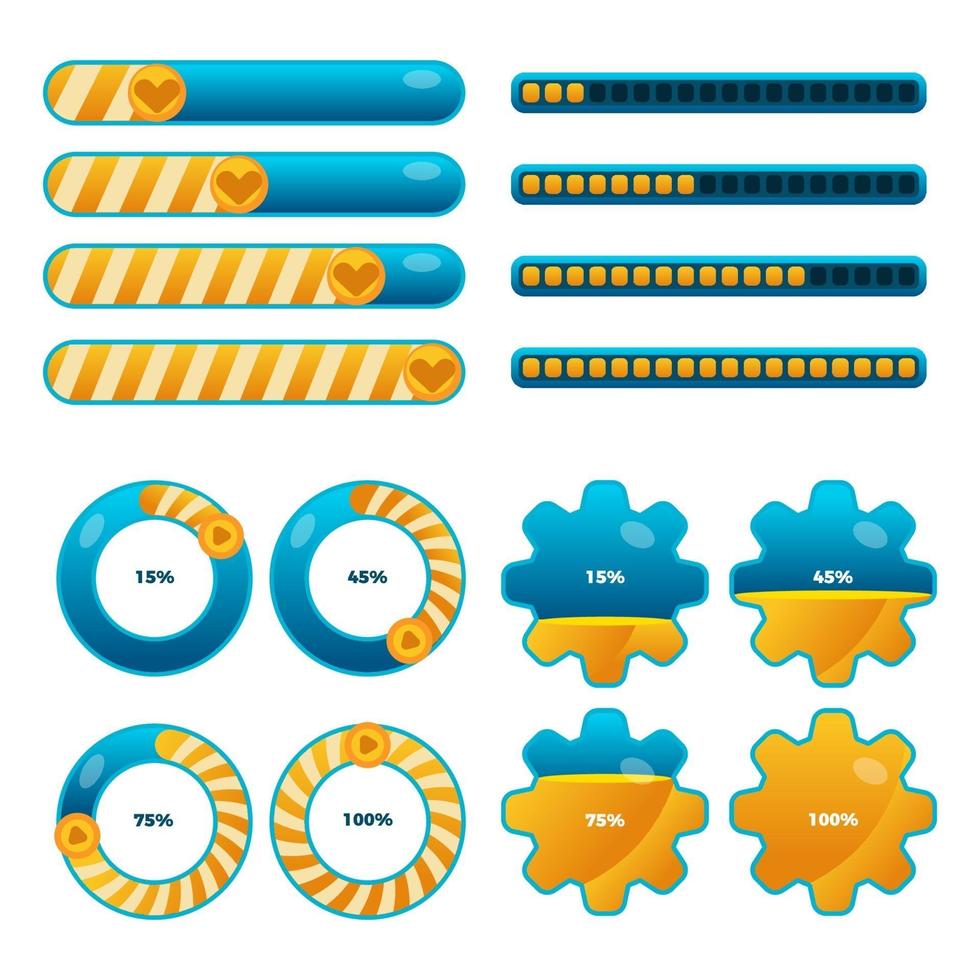 15%

45%

15%

45%

75%

100%

75%

100%