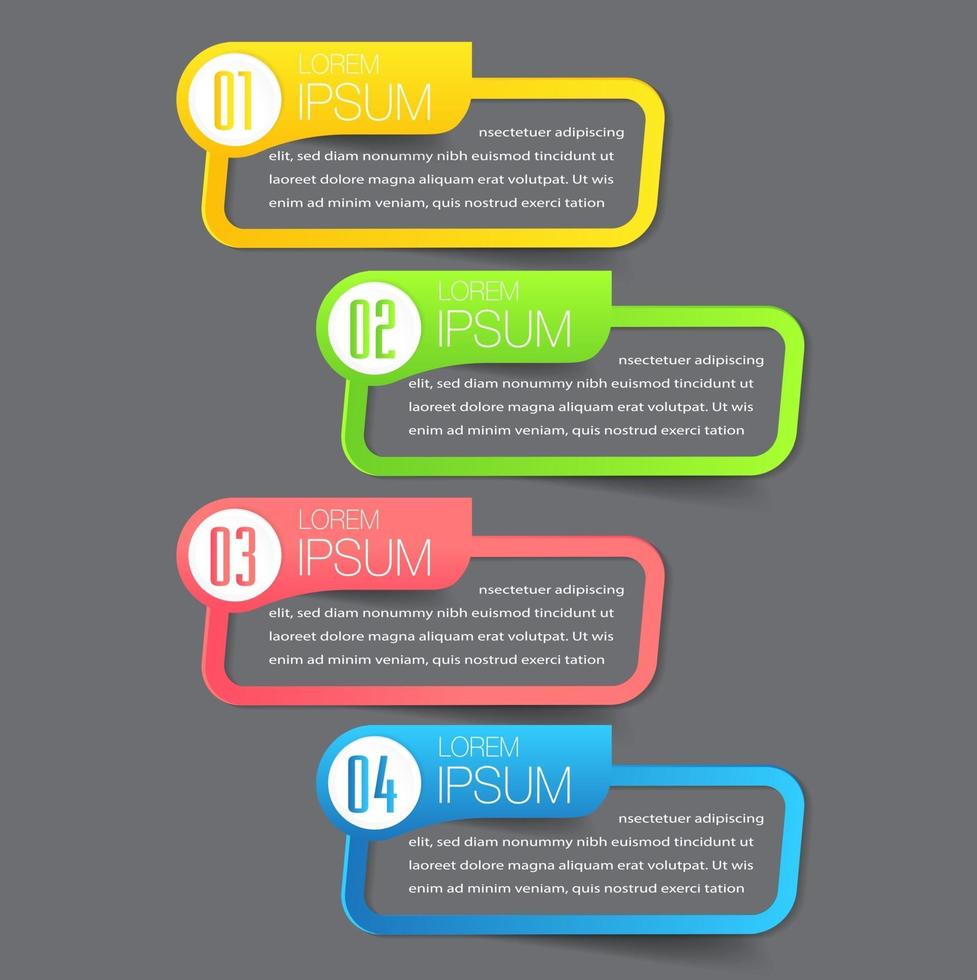 01
LOREM
IPSUM
nsectetuer adipiscing elit, sed diam nonummy nibh euismod tincidunt ut laoreet dolore magna aliquam erat volutpat. Ut wis enim ad minim veniam, quis nostrud exerci tation

02
LOREM
IPSUM
nsectetuer adipiscing elit, sed diam nonummy nibh euismod tincidunt ut laoreet dolore magna aliquam erat volutpat. Ut wis enim ad minim veniam, quis nostrud exerci tation

03
LOREM
IPSUM
nsectetuer adipiscing elit, sed diam nonummy nibh euismod tincidunt ut laoreet dolore magna aliquam erat volutpat. Ut wis enim ad minim veniam, quis nostrud exerci tation

04
LOREM
IPSUM
nsectetuer adipiscing elit, sed diam nonummy nibh euismod tincidunt ut laoreet dolore magna aliquam erat volutpat. Ut wis enim ad minim veniam, quis nostrud exerci tation