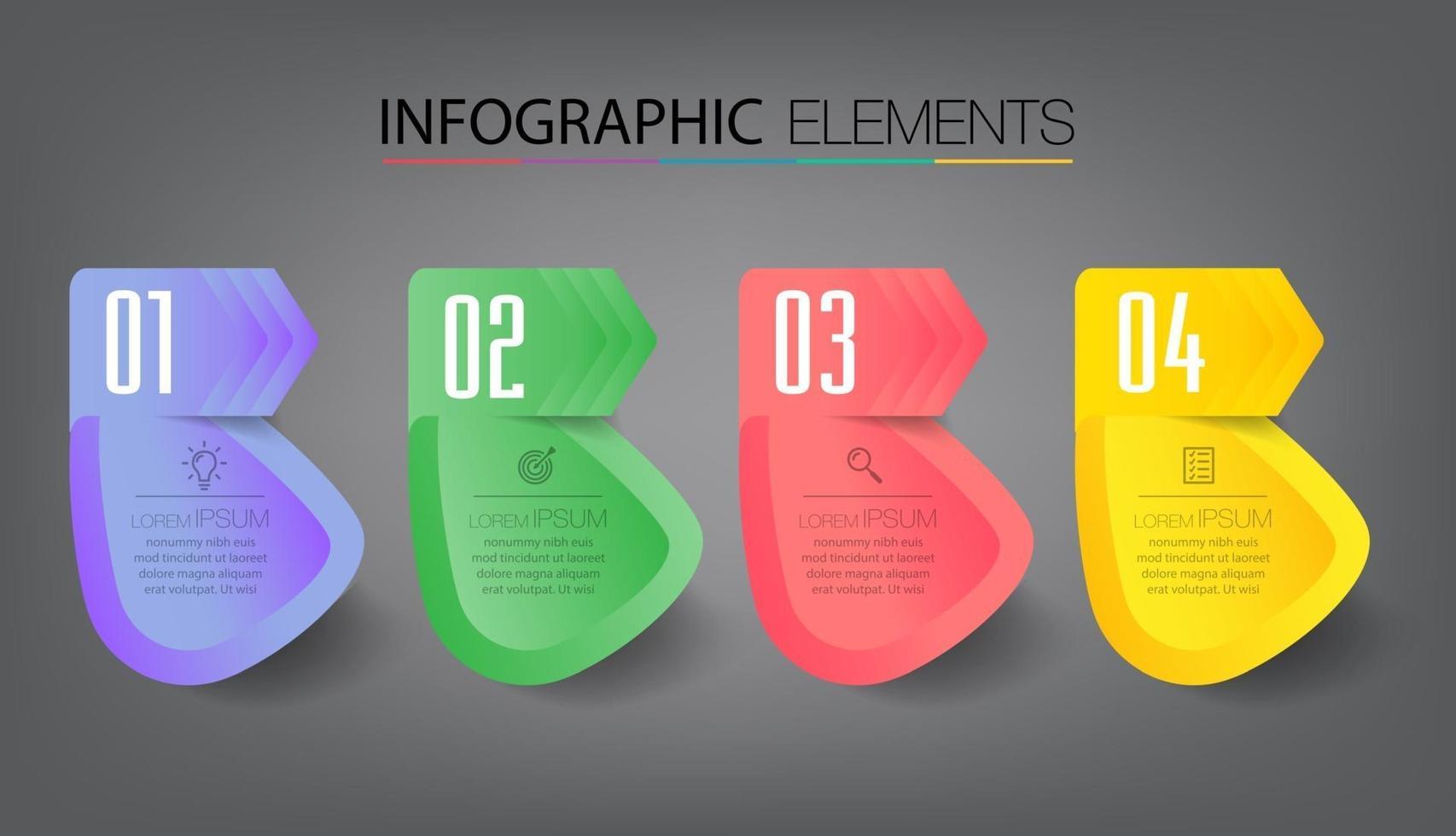 INFOGRAPHIC ELEMENTS

01

LOREM IPSUM
nonummy nibh euis mod tincidunt ut laoreet dolore magna aliquam erat volutpat. Ut wisi

02

LOREM IPSUM
nonummy nibh euis mod tincidunt ut laoreet dolore magna aliquam erat volutpat. Ut wisi

03

LOREM IPSUM
nonummy nibh euis mod tincidunt ut laoreet dolore magna aliquam erat volutpat. Ut wisi

04

LOREM IPSUM
nonummy nibh euis mod tincidunt ut laoreet dolore magna aliquam erat volutpat. Ut wisi