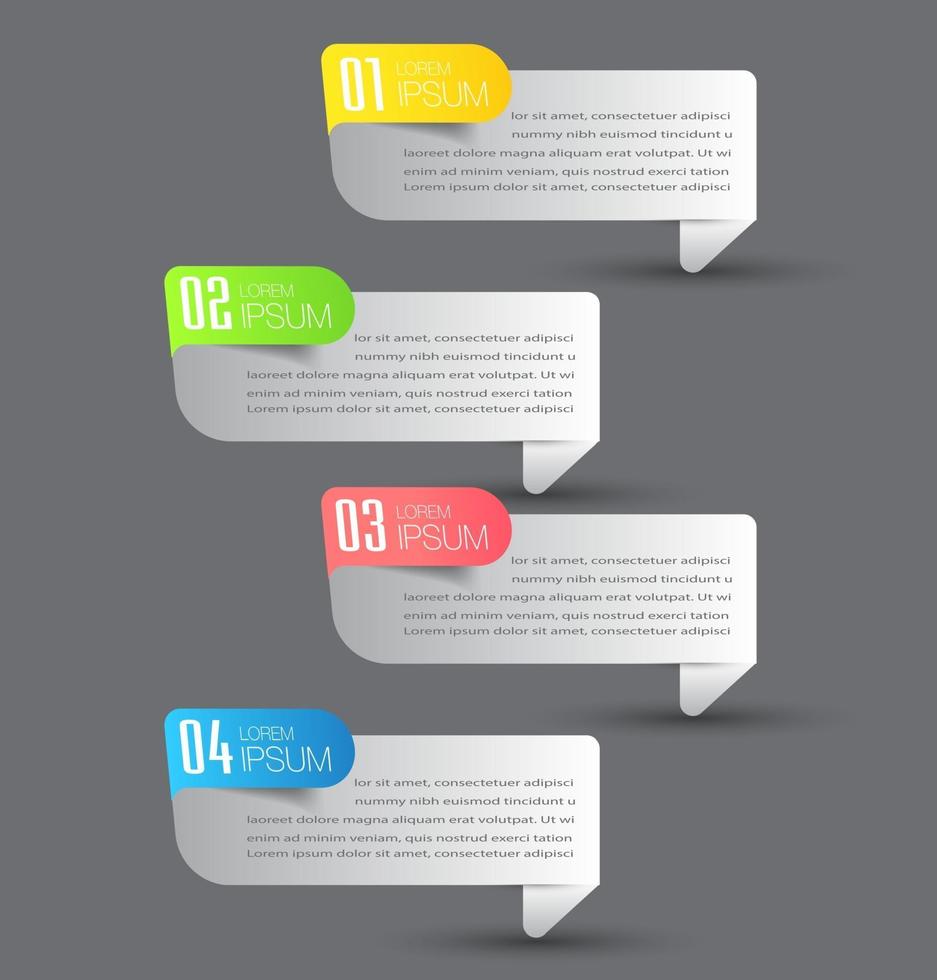 01 LOREM IPSUM

lor sit amet, consectetuer adipisci nummy nibh euismod tincidunt u laoreet dolore magna aliquam erat volutpat. Ut wi enim ad minim veniam, quis nostrud exerci tation Lorem ipsum dolor sit amet, consectetuer adipisci

02 LOREM IPSUM

lor sit amet, consectetuer adipisci nummy nibh euismod tincidunt u laoreet dolore magna aliquam erat volutpat. Ut wi enim ad minim veniam, quis nostrud exerci tation Lorem ipsum dolor sit amet, consectetuer adipisci

03 LOREM IPSUM

lor sit amet, consectetuer adipisci nummy nibh euismod tincidunt u laoreet dolore magna aliquam erat volutpat. Ut wi enim ad minim veniam, quis nostrud exerci tation Lorem ipsum dolor sit amet, consectetuer adipisci

04 LOREM IPSUM

lor sit amet, consectetuer adipisci nummy nibh euismod tincidunt u laoreet dolore magna aliquam erat volutpat. Ut wi enim ad minim veniam, quis nostrud exerci tation Lorem ipsum dolor sit amet, consectetuer adipisci