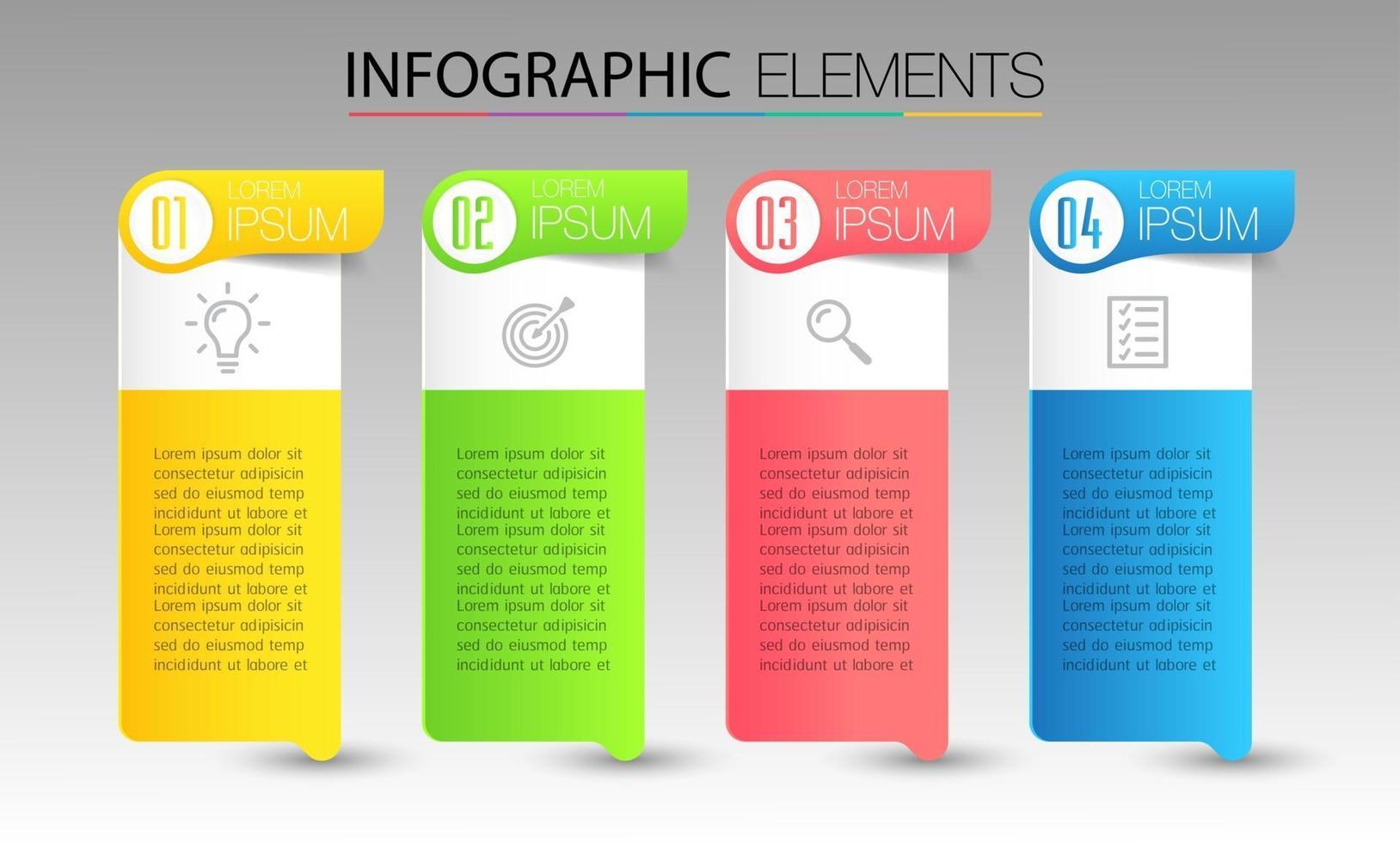 INFOGRAPHIC ELEMENTS

01 LOREM IPSUM

Lorem ipsum dolor sit consectetur adipisicin sed do eiusmod temp incididunt ut labore et Lorem ipsum dolor sit consectetur adipisicin sed do eiusmod temp incididunt ut labore et Lorem ipsum dolor sit consectetur adipisicin sed do eiusmod temp incididunt ut labore et

02 LOREM IPSUM

Lorem ipsum dolor sit consectetur adipisicin sed do eiusmod temp incididunt ut labore et Lorem ipsum dolor sit consectetur adipisicin sed do eiusmod temp incididunt ut labore et Lorem ipsum dolor sit consectetur adipisicin sed do eiusmod temp incididunt ut labore et

03 LOREM IPSUM

Lorem ipsum dolor sit consectetur adipisicin sed do eiusmod temp incididunt ut labore et Lorem ipsum dolor sit consectetur adipisicin sed do eiusmod temp incididunt ut labore et Lorem ipsum dolor sit consectetur adipisicin sed do eiusmod temp incididunt ut labore et

04 LOREM IPSUM

Lorem ipsum dolor sit consectetur adipisicin sed do eiusmod temp incididunt ut labore et Lorem ipsum dolor sit consectetur adipisicin sed do eiusmod temp incididunt ut labore et Lorem ipsum dolor sit consectetur adipisicin sed do eiusmod temp incididunt ut labore et