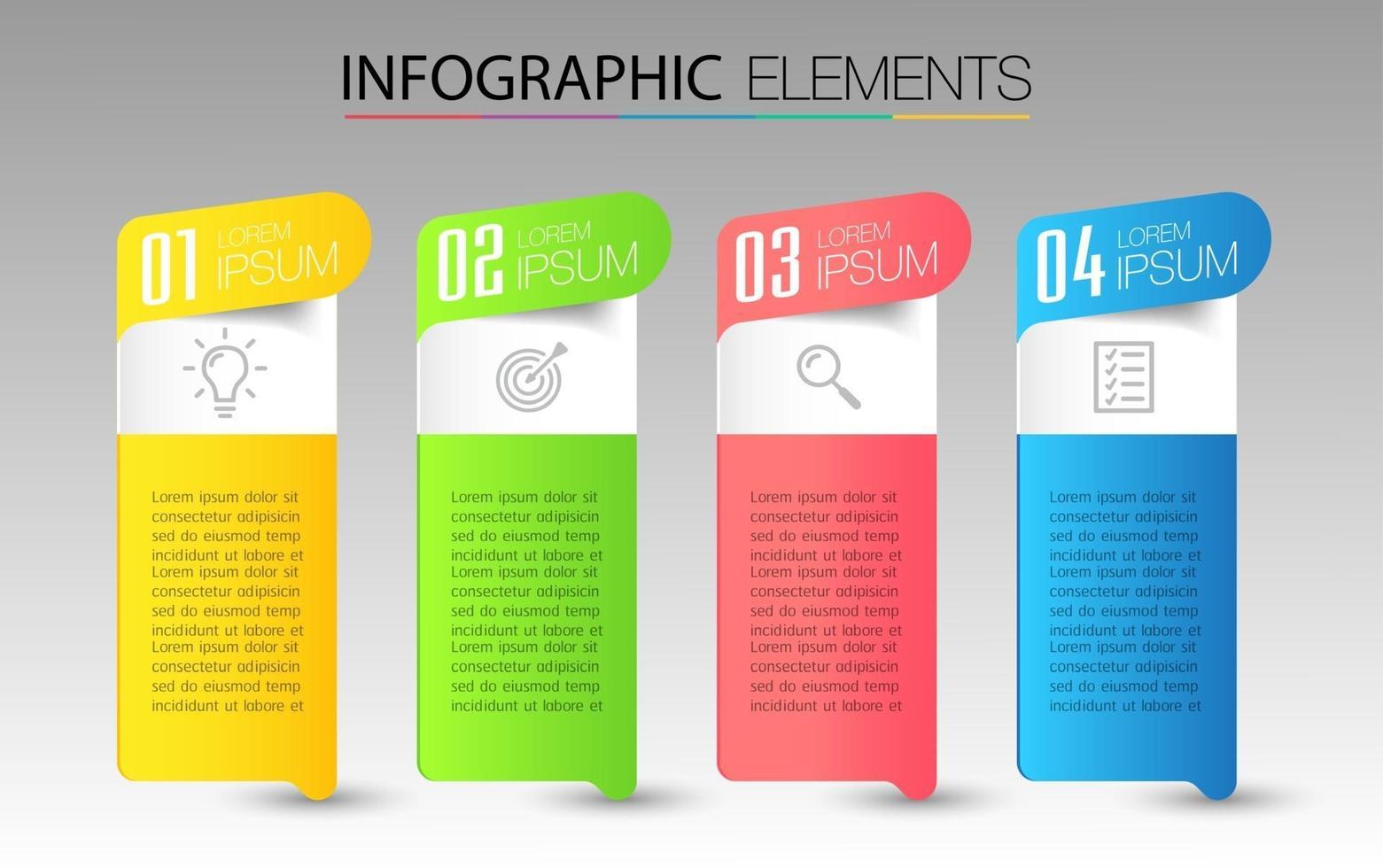 INFOGRAPHIC ELEMENTS

01 LOREM IPSUM

Lorem ipsum dolor sit consectetur adipisicin sed do eiusmod temp incididunt ut labore et Lorem ipsum dolor sit consectetur adipisicin sed do eiusmod temp incididunt ut labore et Lorem ipsum dolor sit consectetur adipisicin sed do eiusmod temp incididunt ut labore et

02 LOREM IPSUM

Lorem ipsum dolor sit consectetur adipisicin sed do eiusmod temp incididunt ut labore et Lorem ipsum dolor sit consectetur adipisicin sed do eiusmod temp incididunt ut labore et Lorem ipsum dolor sit consectetur adipisicin sed do eiusmod temp incididunt ut labore et

03 LOREM IPSUM

Lorem ipsum dolor sit consectetur adipisicin sed do eiusmod temp incididunt ut labore et Lorem ipsum dolor sit consectetur adipisicin sed do eiusmod temp incididunt ut labore et Lorem ipsum dolor sit consectetur adipisicin sed do eiusmod temp incididunt ut labore et

04 LOREM IPSUM

Lorem ipsum dolor sit consectetur adipisicin sed do eiusmod temp incididunt ut labore et Lorem ipsum dolor sit consectetur adipisicin sed do eiusmod temp incididunt ut labore et Lorem ipsum dolor sit consectetur adipisicin sed do eiusmod temp incididunt ut labore et