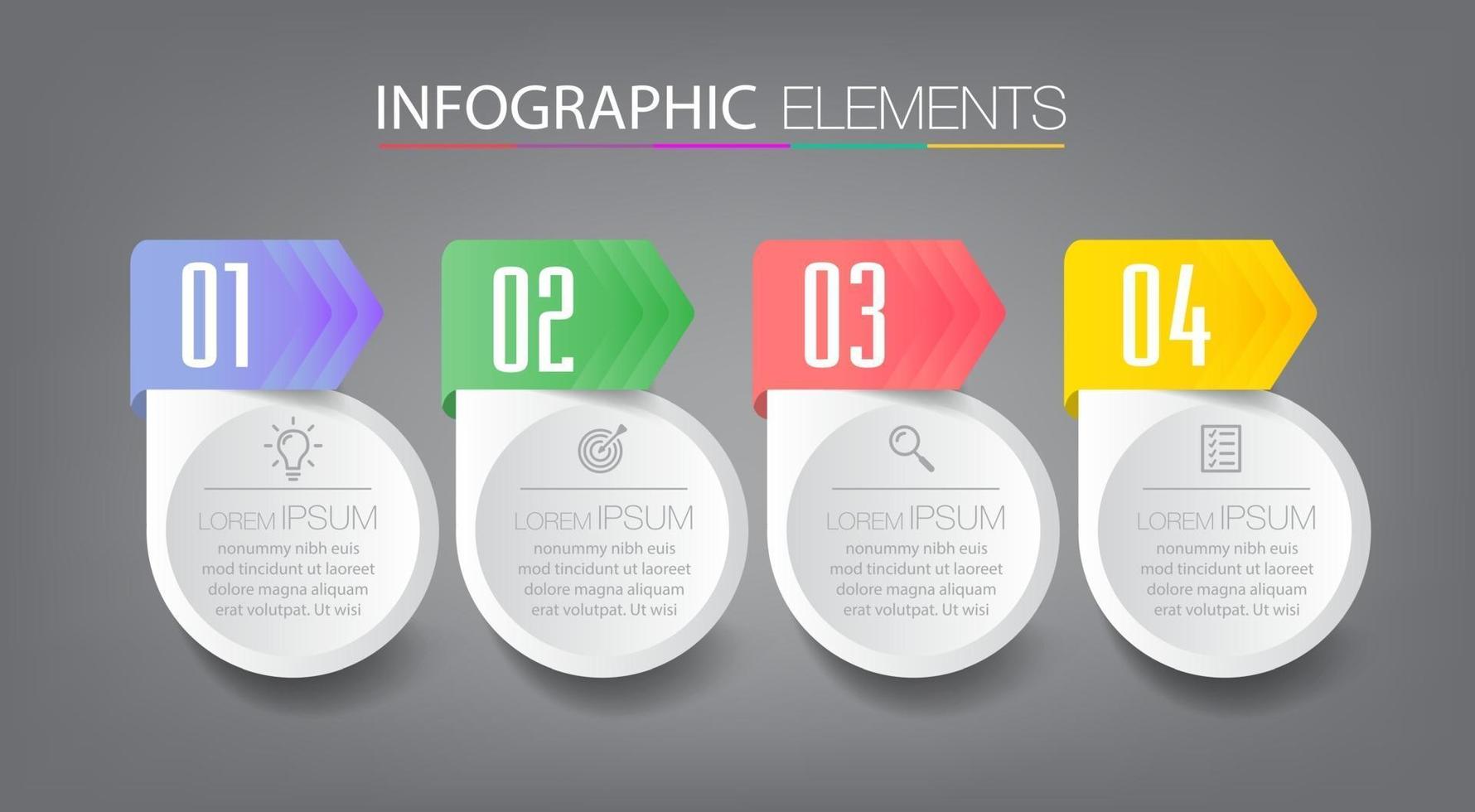 INFOGRAPHIC ELEMENTS

01

LOREM IPSUM

nonummy nibh euis mod tincidunt ut laoreet dolore magna aliquam erat volutpat. Ut wisi

02

LOREM IPSUM

nonummy nibh euis mod tincidunt ut laoreet dolore magna aliquam erat volutpat. Ut wisi

03

LOREM IPSUM

nonummy nibh euis mod tincidunt ut laoreet dolore magna aliquam erat volutpat. Ut wisi

04

LOREM IPSUM

nonummy nibh euis mod tincidunt ut laoreet dolore magna aliquam erat volutpat. Ut wisi