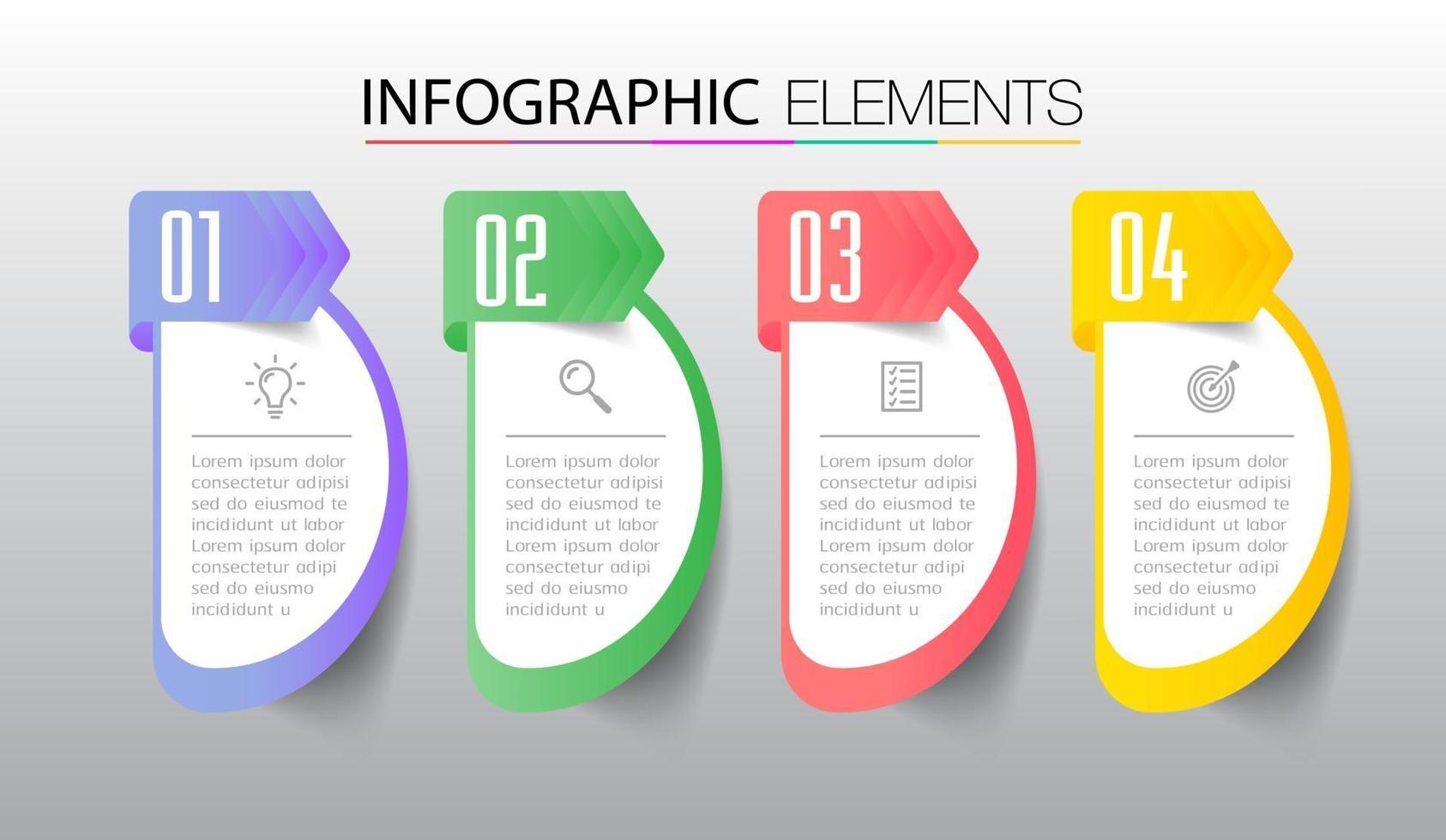 INFOGRAPHIC ELEMENTS

01

Lorem ipsum dolor consectetur adipisi sed do eiusmod te incididunt ut labor Lorem ipsum dolor consectetur adipi sed do eiusmo incididunt u

02

Lorem ipsum dolor consectetur adipisi sed do eiusmod te incididunt ut labor Lorem ipsum dolor consectetur adipi sed do eiusmo incididunt u

03

Lorem ipsum dolor consectetur adipisi sed do eiusmod te incididunt ut labor Lorem ipsum dolor consectetur adipi sed do eiusmo incididunt u

04

Lorem ipsum dolor consectetur adipisi sed do eiusmod te incididunt ut labor Lorem ipsum dolor consectetur adipi sed do eiusmo incididunt u