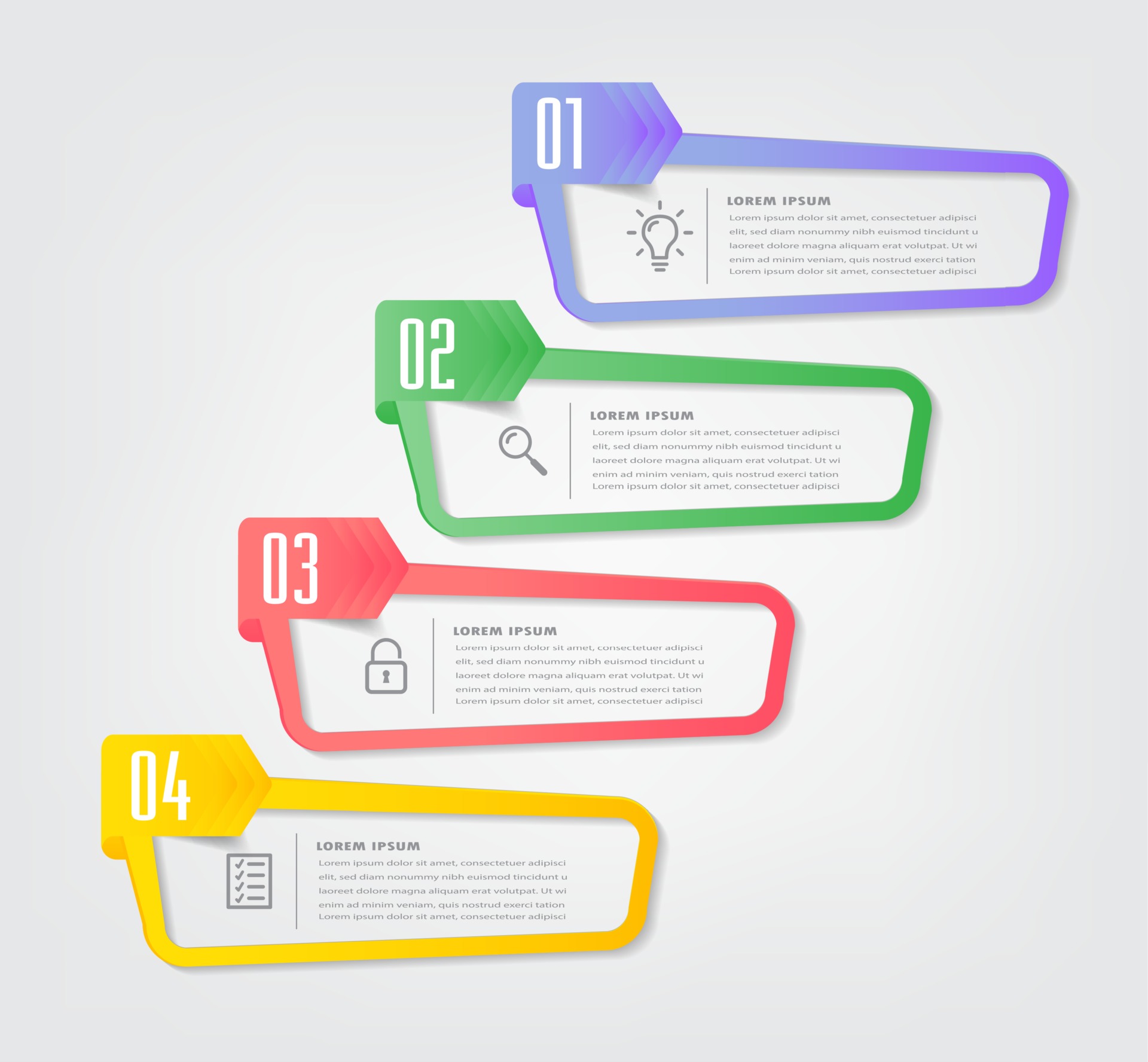 01

LOREM IPSUM

Lorem ipsum dolor sit amet, consectetuer adipisci elit, sed diam nonummy nibh euismod tincidunt u laoreet dolore magna aliquam erat volutpat. Ut wi enim ad minim veniam, quis nostrud exerci tation Lorem ipsum dolor sit amet, consectetuer adipisci

02

LOREM IPSUM

Lorem ipsum dolor sit amet, consectetuer adipisci elit, sed diam nonummy nibh euismod tincidunt u laoreet dolore magna aliquam erat volutpat. Ut wi enim ad minim veniam, quis nostrud exerci tation Lorem ipsum dolor sit amet, consectetuer adipisci

03

LOREM IPSUM

Lorem ipsum dolor sit amet, consectetuer adipisci elit, sed diam nonummy nibh euismod tincidunt u laoreet dolore magna aliquam erat volutpat. Ut wi enim ad minim veniam, quis nostrud exerci tation Lorem ipsum dolor sit amet, consectetuer adipisci

04

LOREM IPSUM

Lorem ipsum dolor sit amet, consectetuer adipisci elit, sed diam nonummy nibh euismod tincidunt u laoreet dolore magna aliquam erat volutpat. Ut wi enim ad minim veniam, quis nostrud exerci tation Lorem ipsum dolor sit amet, consectetuer adipisci