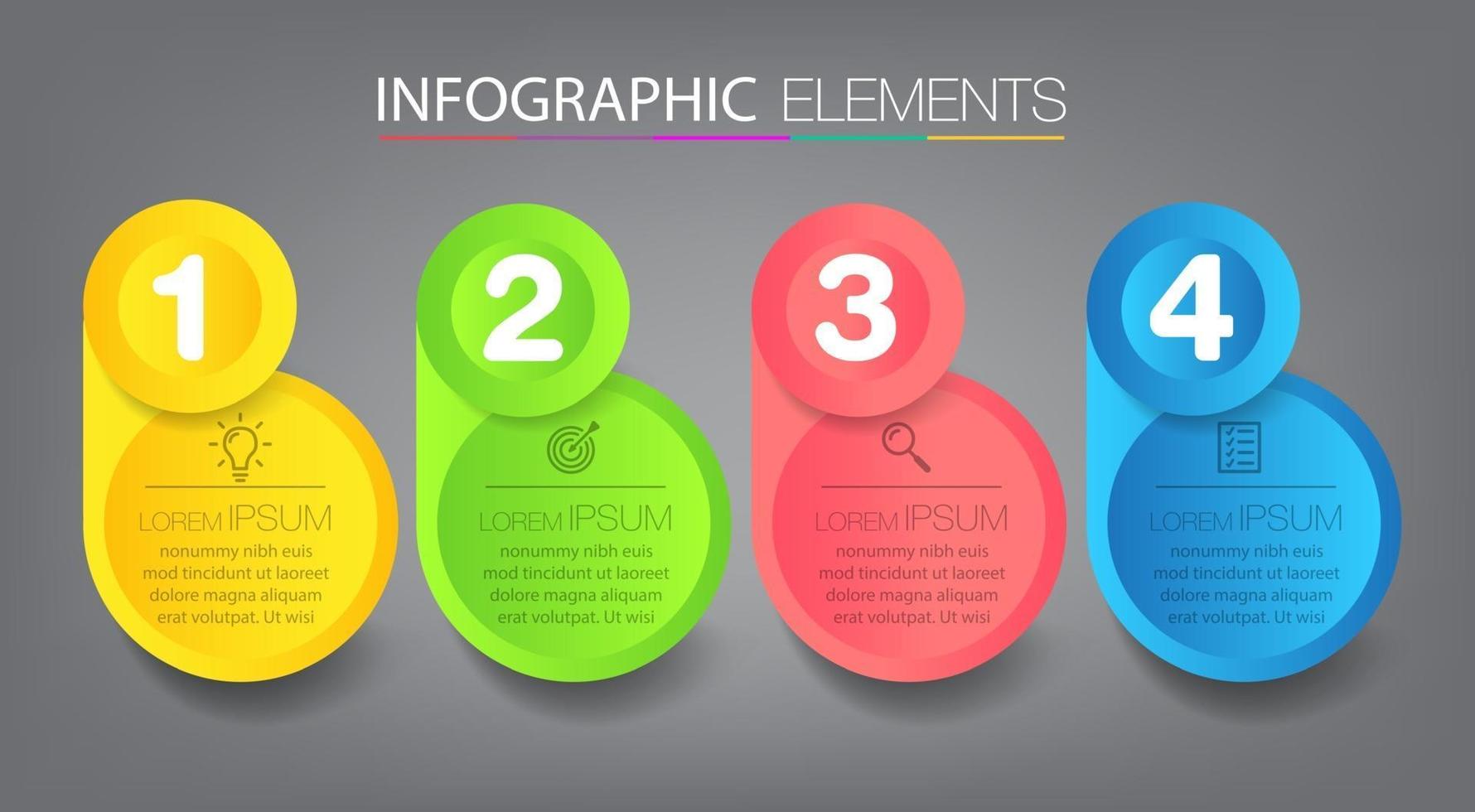 INFOGRAPHIC ELEMENTS

1

LOREM IPSUM

nonummy nibh euis mod tincidunt ut laoreet dolore magna aliquam erat volutpat. Ut wisi

2

LOREM IPSUM

nonummy nibh euis mod tincidunt ut laoreet dolore magna aliquam erat volutpat. Ut wisi

3

LOREM IPSUM

nonummy nibh euis mod tincidunt ut laoreet dolore magna aliquam erat volutpat. Ut wisi

4

LOREM IPSUM

nonummy nibh euis mod tincidunt ut laoreet dolore magna aliquam erat volutpat. Ut wisi