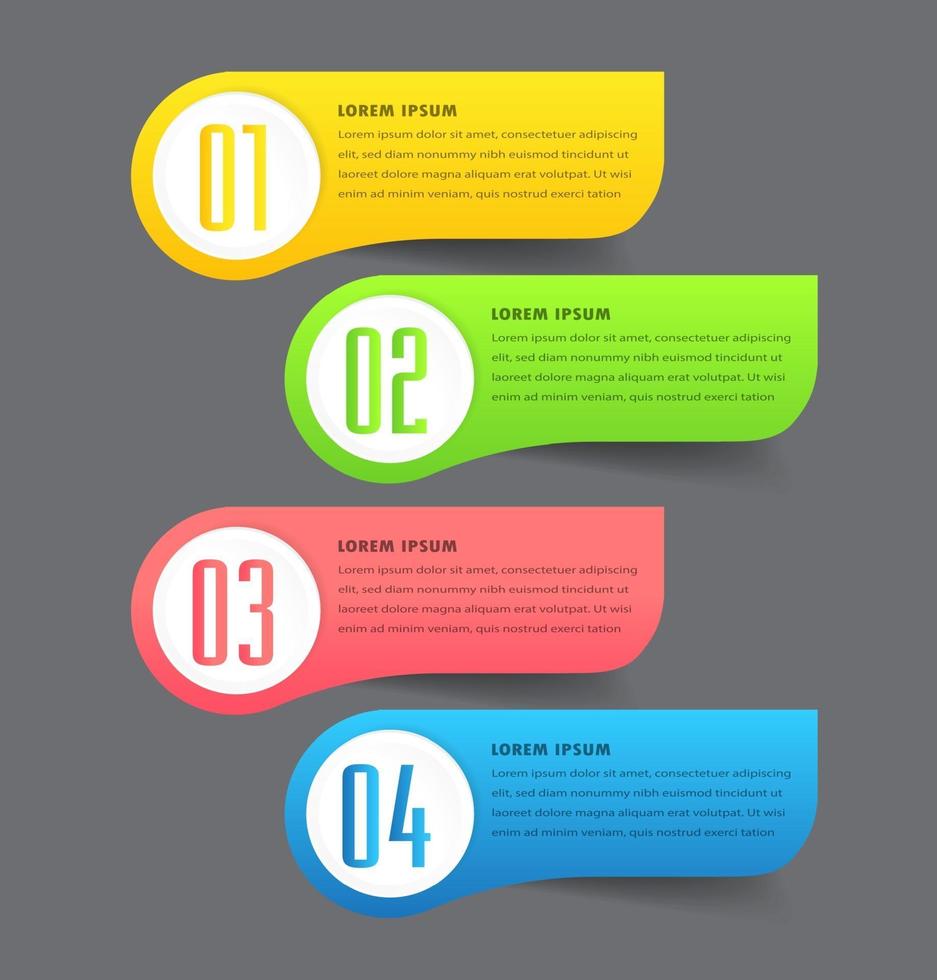 01

LOREM IPSUM

Lorem ipsum dolor sit amet, consectetuer adipiscing elit, sed diam nonummy nibh euismod tincidunt ut laoreet dolore magna aliquam erat volutpat. Ut wisi enim ad minim veniam, quis nostrud exerci tation

02

LOREM IPSUM

Lorem ipsum dolor sit amet, consectetuer adipiscing elit, sed diam nonummy nibh euismod tincidunt ut laoreet dolore magna aliquam erat volutpat. Ut wisi enim ad minim veniam, quis nostrud exerci tation

03

LOREM IPSUM

Lorem ipsum dolor sit amet, consectetuer adipiscing elit, sed diam nonummy nibh euismod tincidunt ut laoreet dolore magna aliquam erat volutpat. Ut wisi enim ad minim veniam, quis nostrud exerci tation

04

LOREM IPSUM

Lorem ipsum dolor sit amet, consectetuer adipiscing elit, sed diam nonummy nibh euismod tincidunt ut laoreet dolore magna aliquam erat volutpat. Ut wisi enim ad minim veniam, quis nostrud exerci tation