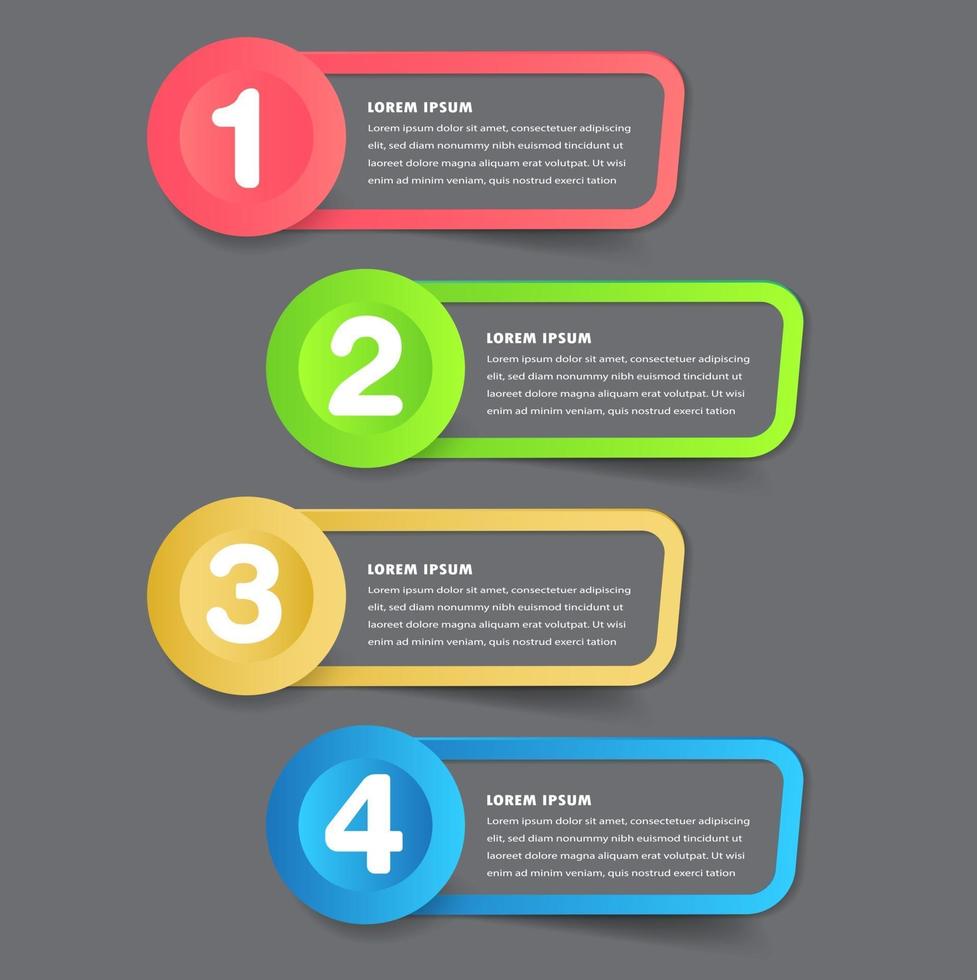 1

LOREM IPSUM

Lorem ipsum dolor sit amet, consectetuer adipiscing elit, sed diam nonummy nibh euismod tincidunt ut laoreet dolore magna aliquam erat volutpat. Ut wisi enim ad minim veniam, quis nostrud exerci tation

2

LOREM IPSUM

Lorem ipsum dolor sit amet, consectetuer adipiscing elit, sed diam nonummy nibh euismod tincidunt ut laoreet dolore magna aliquam erat volutpat. Ut wisi enim ad minim veniam, quis nostrud exerci tation

3

LOREM IPSUM

Lorem ipsum dolor sit amet, consectetuer adipiscing elit, sed diam nonummy nibh euismod tincidunt ut laoreet dolore magna aliquam erat volutpat. Ut wisi enim ad minim veniam, quis nostrud exerci tation

4

LOREM IPSUM

Lorem ipsum dolor sit amet, consectetuer adipiscing elit, sed diam nonummy nibh euismod tincidunt ut laoreet dolore magna aliquam erat volutpat. Ut wisi enim ad minim veniam, quis nostrud exerci tation