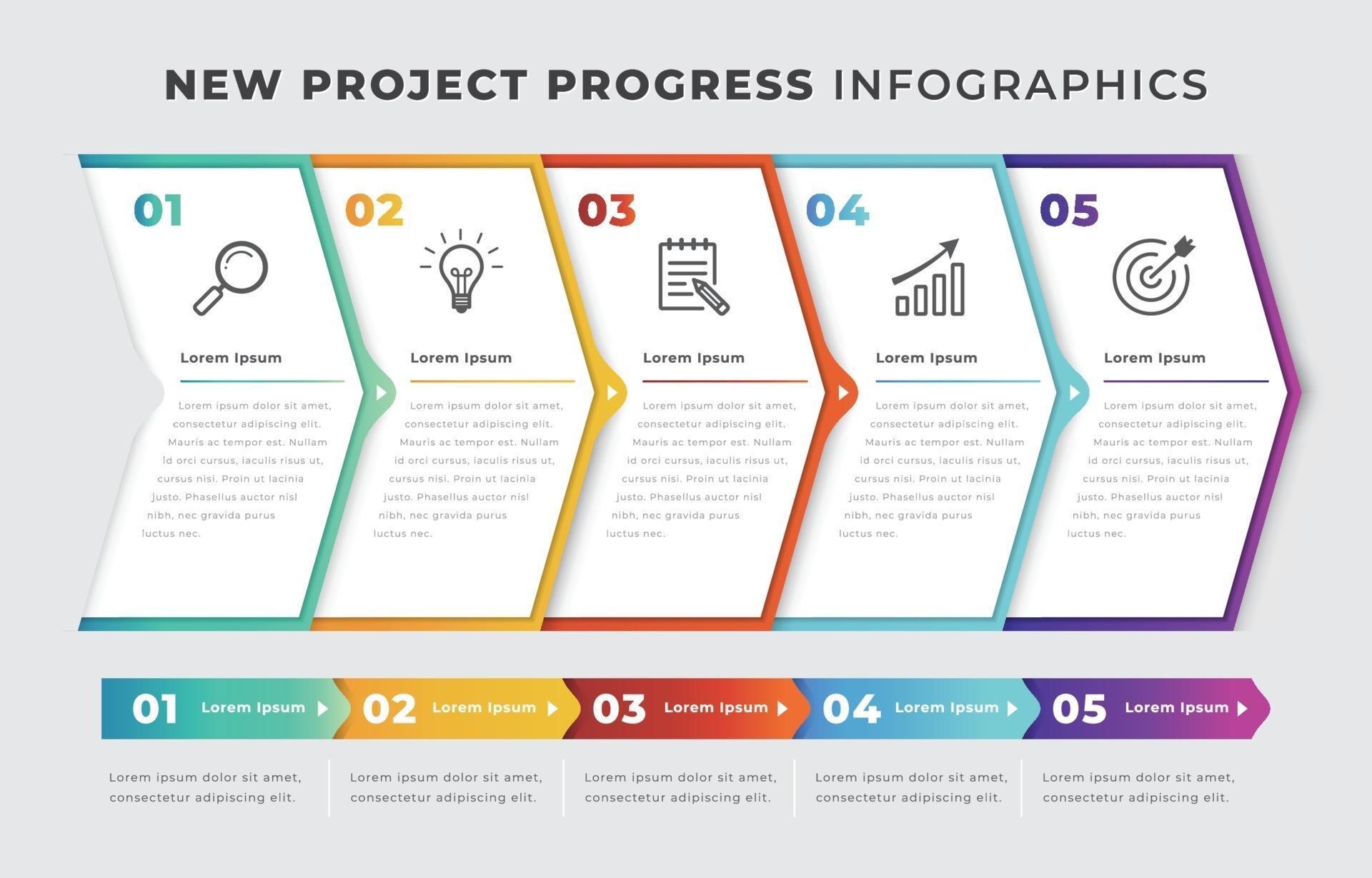 NEW PROJECT PROGRESS INFOGRAPHICS

01

Lorem Ipsum

Lorem ipsum dolor sit amet, consectetur adipiscing elit. Mauris ac tempor est. Nullam id orci cursus, iaculis risus ut, cursus nisi. Proin ut lacinia justo. Phasellus auctor nisl nibh, nec gravida purus luctus nec.

02

Lorem Ipsum

Lorem ipsum dolor sit amet, consectetur adipiscing elit. Mauris ac tempor est. Nullam id orci cursus, iaculis risus ut, cursus nisi. Proin ut lacinia justo. Phasellus auctor nisl nibh, nec gravida purus luctus nec.

03

Lorem Ipsum

Lorem ipsum dolor sit amet, consectetur adipiscing elit. Mauris ac tempor est. Nullam id orci cursus, iaculis risus ut, cursus nisi. Proin ut lacinia justo. Phasellus auctor nisl nibh, nec gravida purus luctus nec.

04

Lorem Ipsum

Lorem ipsum dolor sit amet, consectetur adipiscing elit. Mauris ac tempor est. Nullam id orci cursus, iaculis risus ut, cursus nisi. Proin ut lacinia justo. Phasellus auctor nisl nibh, nec gravida purus luctus nec.

05

Lorem Ipsum

Lorem ipsum dolor sit amet, consectetur adipiscing elit. Mauris ac tempor est. Nullam id orci cursus, iaculis risus ut, cursus nisi. Proin ut lacinia justo. Phasellus auctor nisl nibh, nec gravida purus luctus nec.

01 Lorem Ipsum
02 Lorem Ipsum
03 Lorem Ipsum
04 Lorem Ipsum
05 Lorem Ipsum

Lorem ipsum dolor sit amet, consectetur adipiscing elit.

Lorem ipsum dolor sit amet, consectetur adipiscing elit.

Lorem ipsum dolor sit amet, consectetur adipiscing elit.

Lorem ipsum dolor sit amet, consectetur adipiscing elit.

Lorem ipsum dolor sit amet, consectetur adipiscing elit.