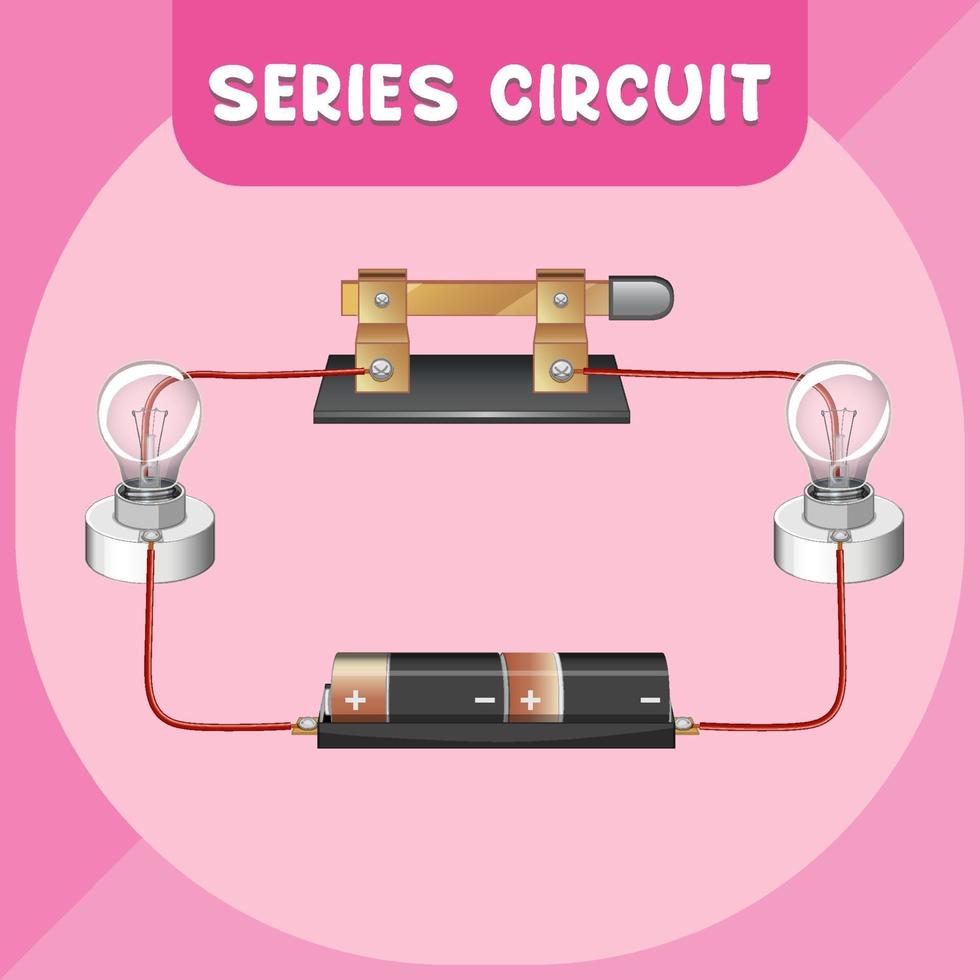 SERIES CIRCUIT

+ − + −