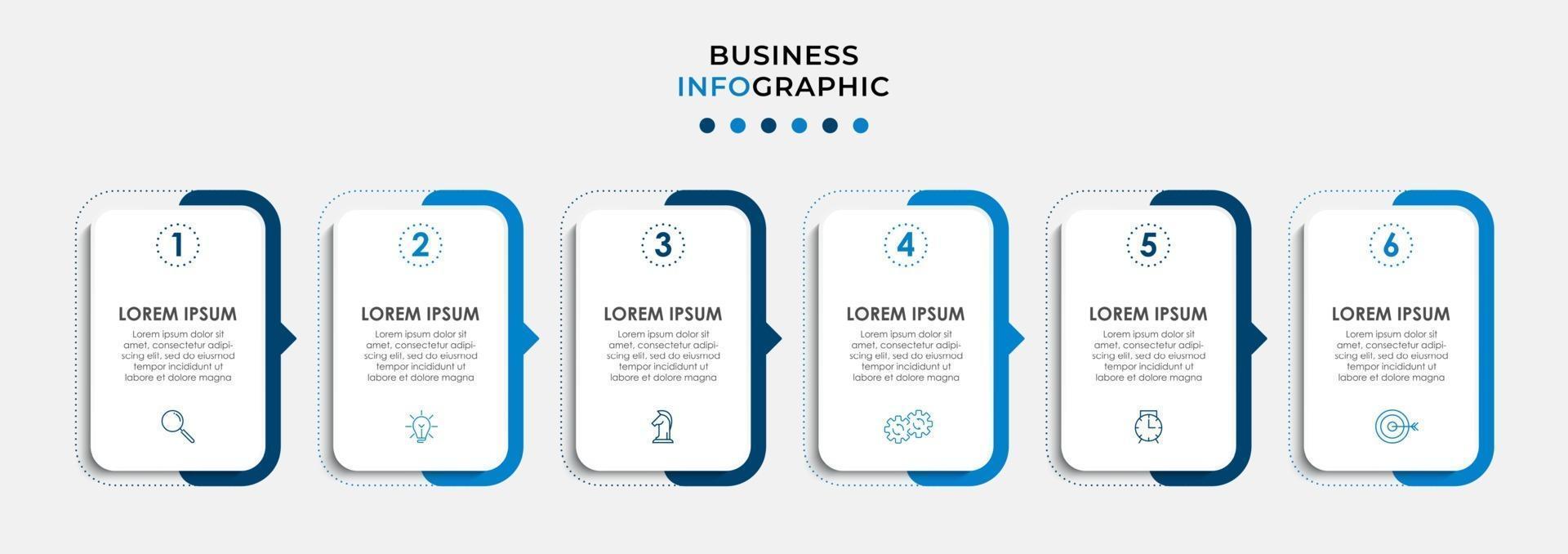 BUSINESS
INFOGRAPHIC

1
LOREM IPSUM
Lorem ipsum dolor sit amet, consectetur adipiscing elit, sed do eiusmod tempor incididunt ut labore et dolore magna

2
LOREM IPSUM
Lorem ipsum dolor sit amet, consectetur adipiscing elit, sed do eiusmod tempor incididunt ut labore et dolore magna

3
LOREM IPSUM
Lorem ipsum dolor sit amet, consectetur adipiscing elit, sed do eiusmod tempor incididunt ut labore et dolore magna

4
LOREM IPSUM
Lorem ipsum dolor sit amet, consectetur adipiscing elit, sed do eiusmod tempor incididunt ut labore et dolore magna

5
LOREM IPSUM
Lorem ipsum dolor sit amet, consectetur adipiscing elit, sed do eiusmod tempor incididunt ut labore et dolore magna

6
LOREM IPSUM
Lorem ipsum dolor sit amet, consectetur adipiscing elit, sed do eiusmod tempor incididunt ut labore et dolore magna