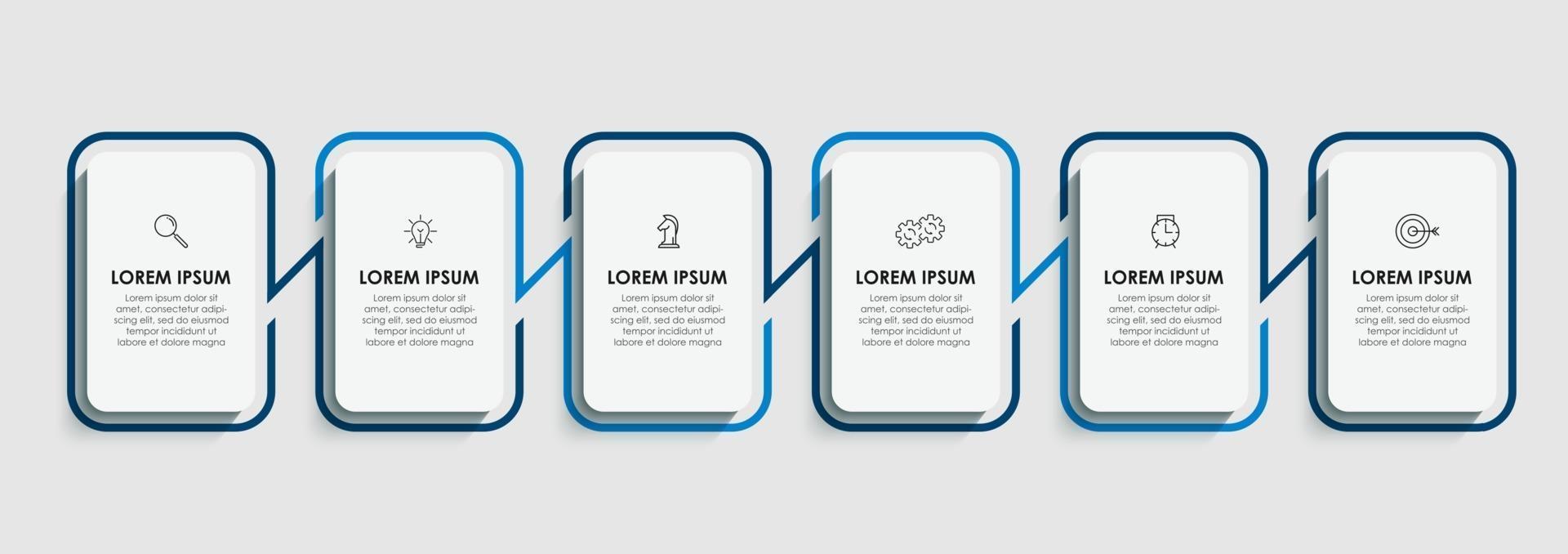 LOREM IPSUM
Lorem ipsum dolor sit amet, consectetur adipiscing elit, sed do eiusmod tempor incididunt ut labore et dolore magna

LOREM IPSUM
Lorem ipsum dolor sit amet, consectetur adipiscing elit, sed do eiusmod tempor incididunt ut labore et dolore magna

LOREM IPSUM
Lorem ipsum dolor sit amet, consectetur adipiscing elit, sed do eiusmod tempor incididunt ut labore et dolore magna

LOREM IPSUM
Lorem ipsum dolor sit amet, consectetur adipiscing elit, sed do eiusmod tempor incididunt ut labore et dolore magna

LOREM IPSUM
Lorem ipsum dolor sit amet, consectetur adipiscing elit, sed do eiusmod tempor incididunt ut labore et dolore magna

LOREM IPSUM
Lorem ipsum dolor sit amet, consectetur adipiscing elit, sed do eiusmod tempor incididunt ut labore et dolore magna