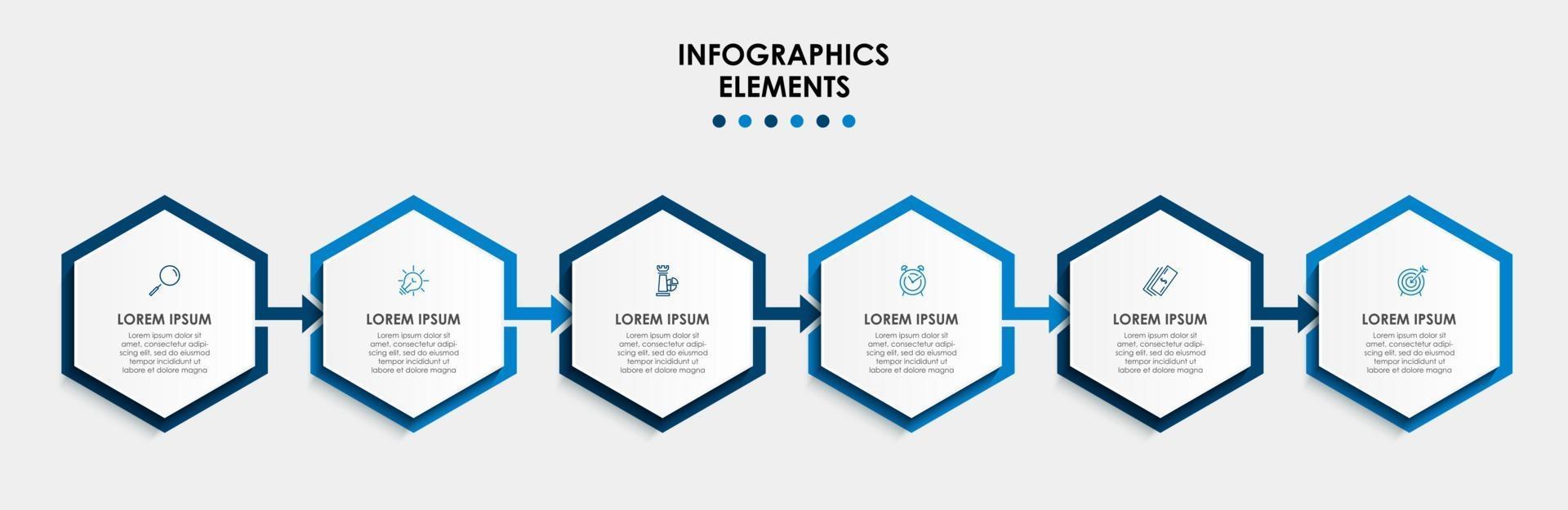 INFOGRAPHICS ELEMENTS

LOREM IPSUM
Lorem ipsum dolor sit amet, consectetur adipiscing elit, sed do eiusmod tempor incididunt ut labore et dolore magna

LOREM IPSUM
Lorem ipsum dolor sit amet, consectetur adipiscing elit, sed do eiusmod tempor incididunt ut labore et dolore magna

LOREM IPSUM
Lorem ipsum dolor sit amet, consectetur adipiscing elit, sed do eiusmod tempor incididunt ut labore et dolore magna

LOREM IPSUM
Lorem ipsum dolor sit amet, consectetur adipiscing elit, sed do eiusmod tempor incididunt ut labore et dolore magna

LOREM IPSUM
Lorem ipsum dolor sit amet, consectetur adipiscing elit, sed do eiusmod tempor incididunt ut labore et dolore magna

LOREM IPSUM
Lorem ipsum dolor sit amet, consectetur adipiscing elit, sed do eiusmod tempor incididunt ut labore et dolore magna