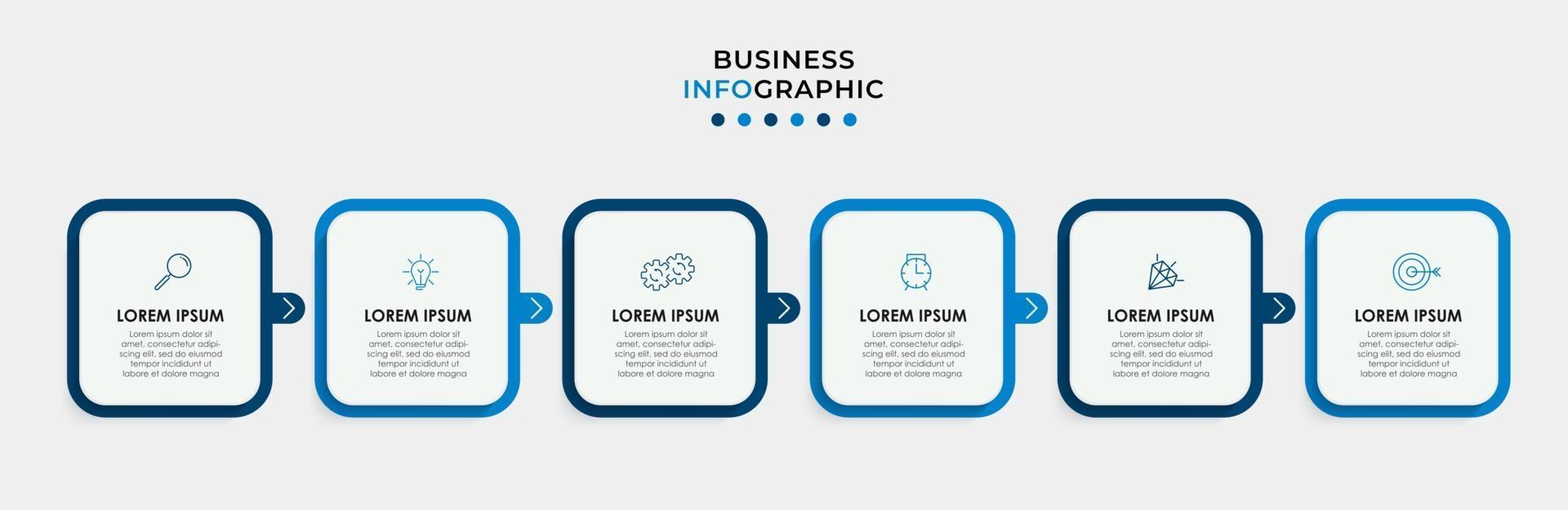 BUSINESS
INFOGRAPHIC

LOREM IPSUM
Lorem ipsum dolor sit amet, consectetur adipiscing elit, sed do eiusmod tempor incididunt ut labore et dolore magna

LOREM IPSUM
Lorem ipsum dolor sit amet, consectetur adipiscing elit, sed do eiusmod tempor incididunt ut labore et dolore magna

LOREM IPSUM
Lorem ipsum dolor sit amet, consectetur adipiscing elit, sed do eiusmod tempor incididunt ut labore et dolore magna

LOREM IPSUM
Lorem ipsum dolor sit amet, consectetur adipiscing elit, sed do eiusmod tempor incididunt ut labore et dolore magna

LOREM IPSUM
Lorem ipsum dolor sit amet, consectetur adipiscing elit, sed do eiusmod tempor incididunt ut labore et dolore magna

LOREM IPSUM
Lorem ipsum dolor sit amet, consectetur adipiscing elit, sed do eiusmod tempor incididunt ut labore et dolore magna