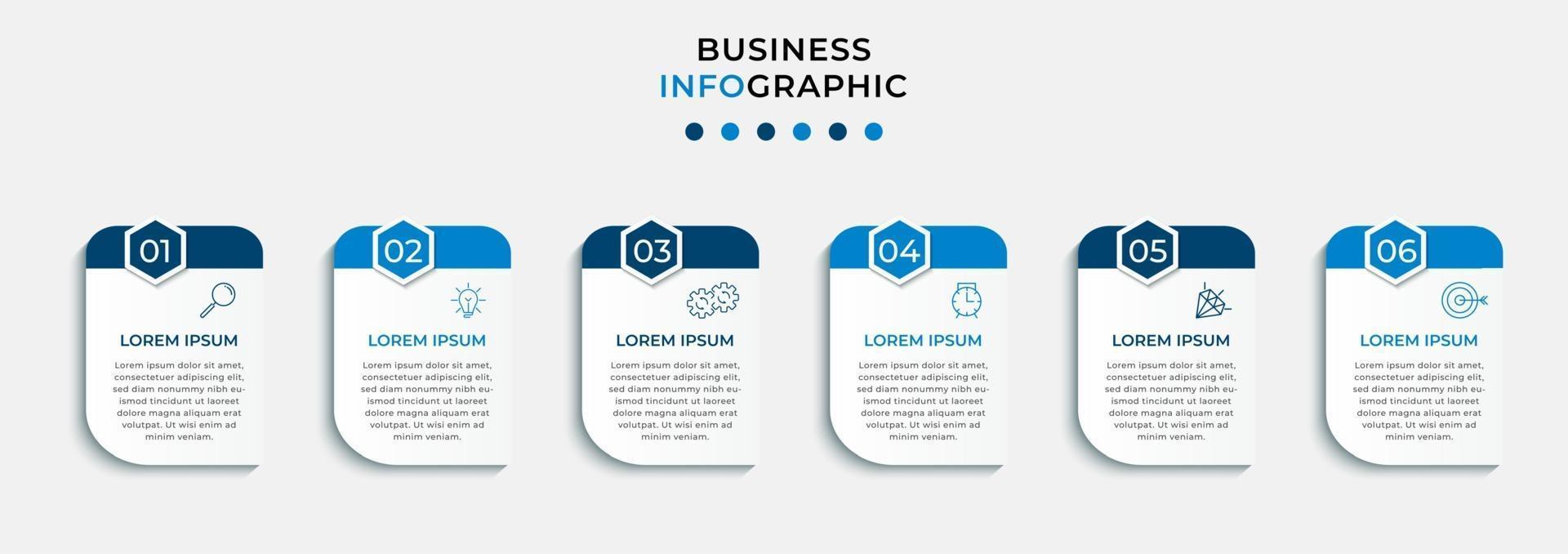 BUSINESS
INFOGRAPHIC

01
LOREM IPSUM
Lorem ipsum dolor sit amet, consectetuer adipiscing elit, sed diam nonummy nibh euismod tincidunt ut laoreet dolore magna aliquam erat volutpat. Ut wisi enim ad minim veniam.

02
LOREM IPSUM
Lorem ipsum dolor sit amet, consectetuer adipiscing elit, sed diam nonummy nibh euismod tincidunt ut laoreet dolore magna aliquam erat volutpat. Ut wisi enim ad minim veniam.

03
LOREM IPSUM
Lorem ipsum dolor sit amet, consectetuer adipiscing elit, sed diam nonummy nibh euismod tincidunt ut laoreet dolore magna aliquam erat volutpat. Ut wisi enim ad minim veniam.

04
LOREM IPSUM
Lorem ipsum dolor sit amet, consectetuer adipiscing elit, sed diam nonummy nibh euismod tincidunt ut laoreet dolore magna aliquam erat volutpat. Ut wisi enim ad minim veniam.

05
LOREM IPSUM
Lorem ipsum dolor sit amet, consectetuer adipiscing elit, sed diam nonummy nibh euismod tincidunt ut laoreet dolore magna aliquam erat volutpat. Ut wisi enim ad minim veniam.

06
LOREM IPSUM
Lorem ipsum dolor sit amet, consectetuer adipiscing elit, sed diam nonummy nibh euismod tincidunt ut laoreet dolore magna aliquam erat volutpat. Ut wisi enim ad minim veniam.