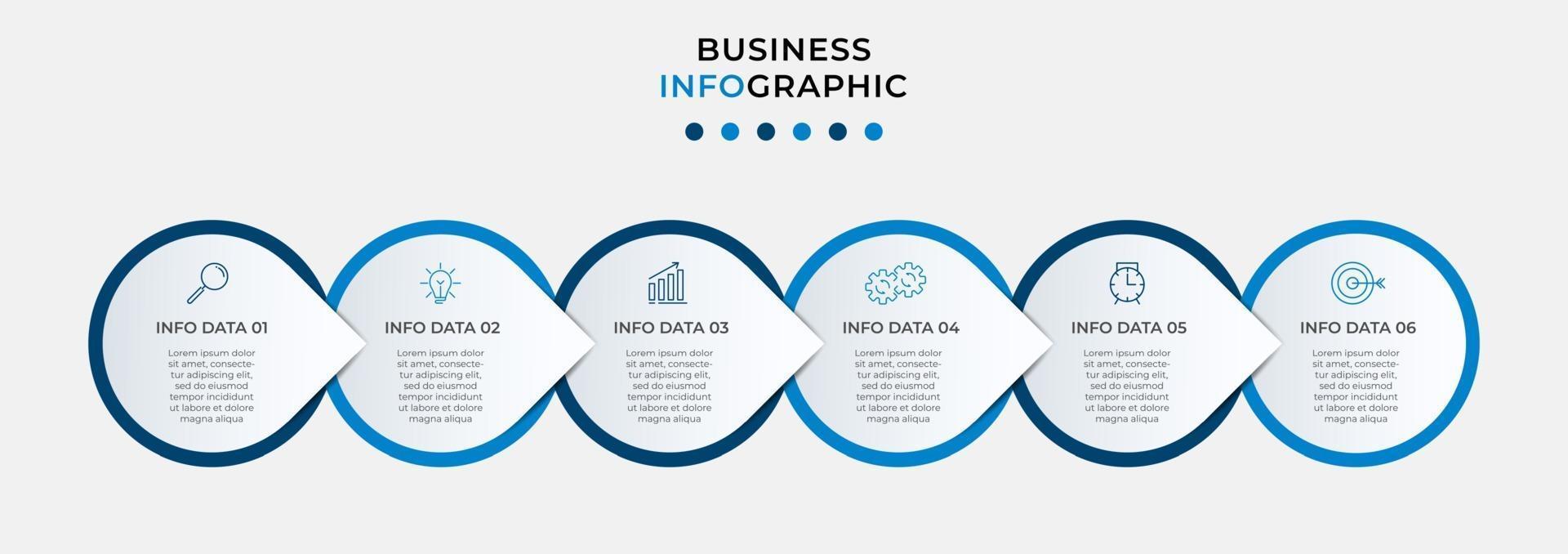 BUSINESS
INFOGRAPHIC

INFO DATA 01

Lorem ipsum dolor sit amet, consectetur adipiscing elit, sed do eiusmod tempor incididunt ut labore et dolore magna aliqua

INFO DATA 02

Lorem ipsum dolor sit amet, consectetur adipiscing elit, sed do eiusmod tempor incididunt ut labore et dolore magna aliqua

INFO DATA 03

Lorem ipsum dolor sit amet, consectetur adipiscing elit, sed do eiusmod tempor incididunt ut labore et dolore magna aliqua

INFO DATA 04

Lorem ipsum dolor sit amet, consectetur adipiscing elit, sed do eiusmod tempor incididunt ut labore et dolore magna aliqua

INFO DATA 05

Lorem ipsum dolor sit amet, consectetur adipiscing elit, sed do eiusmod tempor incididunt ut labore et dolore magna aliqua

INFO DATA 06

Lorem ipsum dolor sit amet, consectetur adipiscing elit, sed do eiusmod tempor incididunt ut labore et dolore magna aliqua