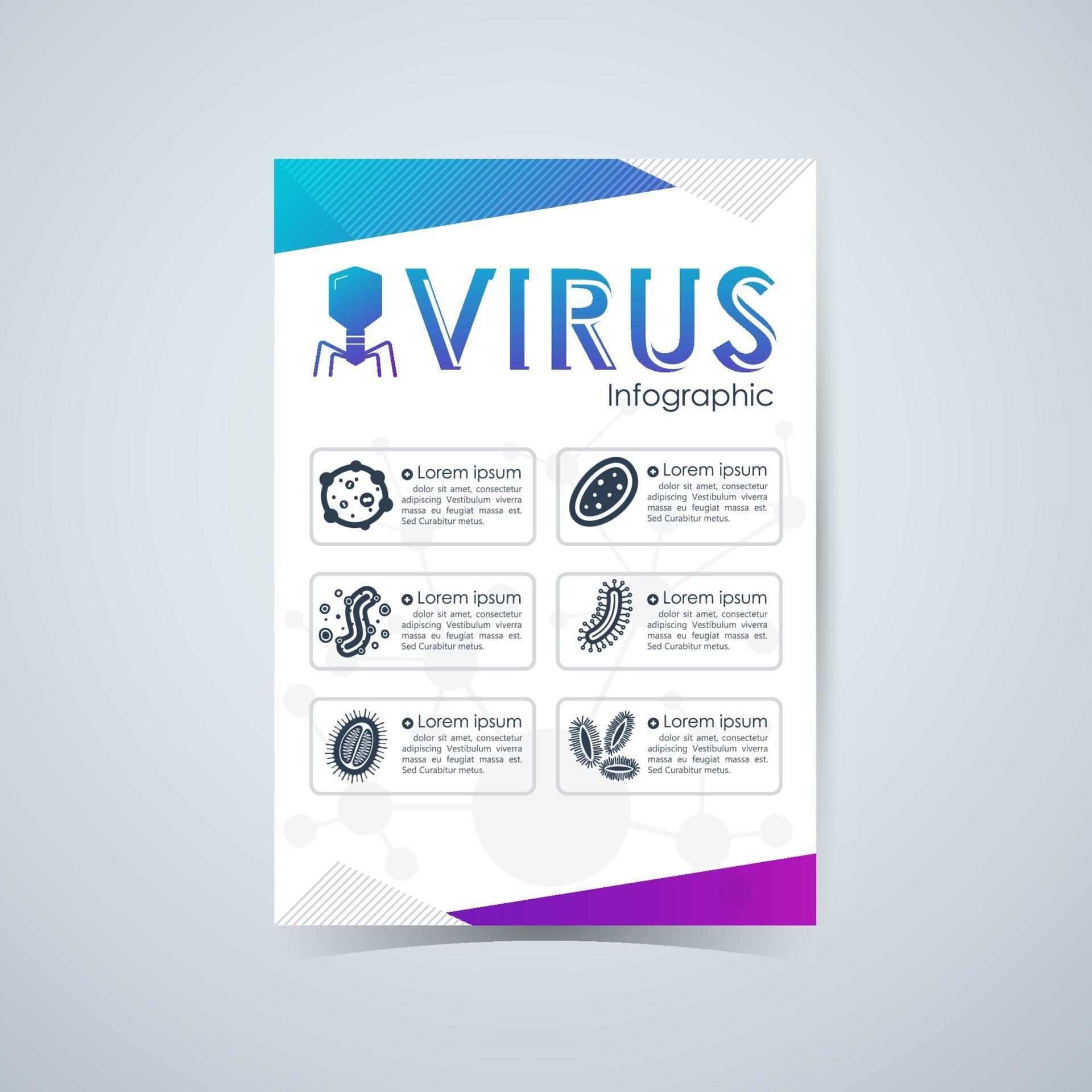 VIRUS
Infographic

Lorem ipsum
dolor sit amet, consectetur adipiscing Vestibulum viverra massa eu feugiat massa est. Sed Curabitur metus.

Lorem ipsum
dolor sit amet, consectetur adipiscing Vestibulum viverra massa eu feugiat massa est. Sed Curabitur metus.

Lorem ipsum
dolor sit amet, consectetur adipiscing Vestibulum viverra massa eu feugiat massa est. Sed Curabitur metus.

Lorem ipsum
dolor sit amet, consectetur adipiscing Vestibulum viverra massa eu feugiat massa est. Sed Curabitur metus.

Lorem ipsum
dolor sit amet, consectetur adipiscing Vestibulum viverra massa eu feugiat massa est. Sed Curabitur metus.

Lorem ipsum
dolor sit amet, consectetur adipiscing Vestibulum viverra massa eu feugiat massa est. Sed Curabitur metus.