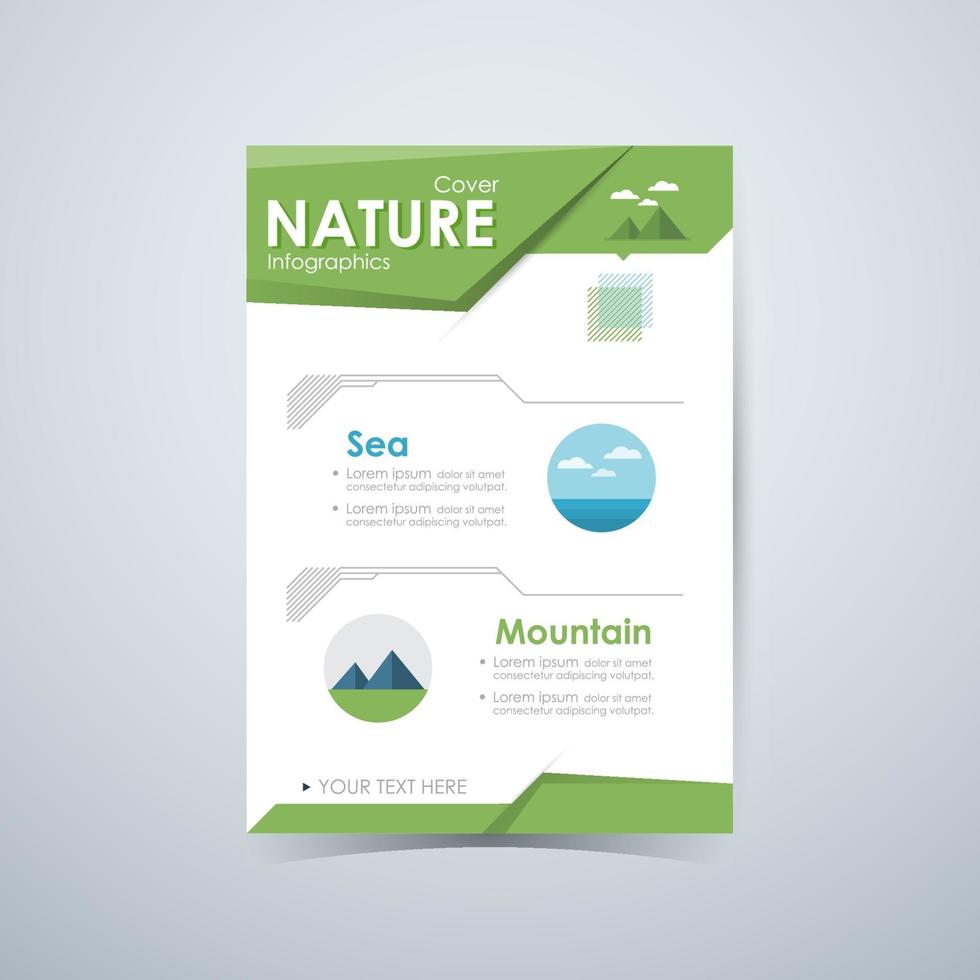 Cover
NATURE
Infographics

Sea
• Lorem ipsum dolor sit amet consectetur adipiscing volutpat.
• Lorem ipsum dolor sit amet consectetur adipiscing volutpat.

Mountain
• Lorem ipsum dolor sit amet consectetur adipiscing volutpat.
• Lorem ipsum dolor sit amet consectetur adipiscing volutpat.

▸ YOUR TEXT HERE