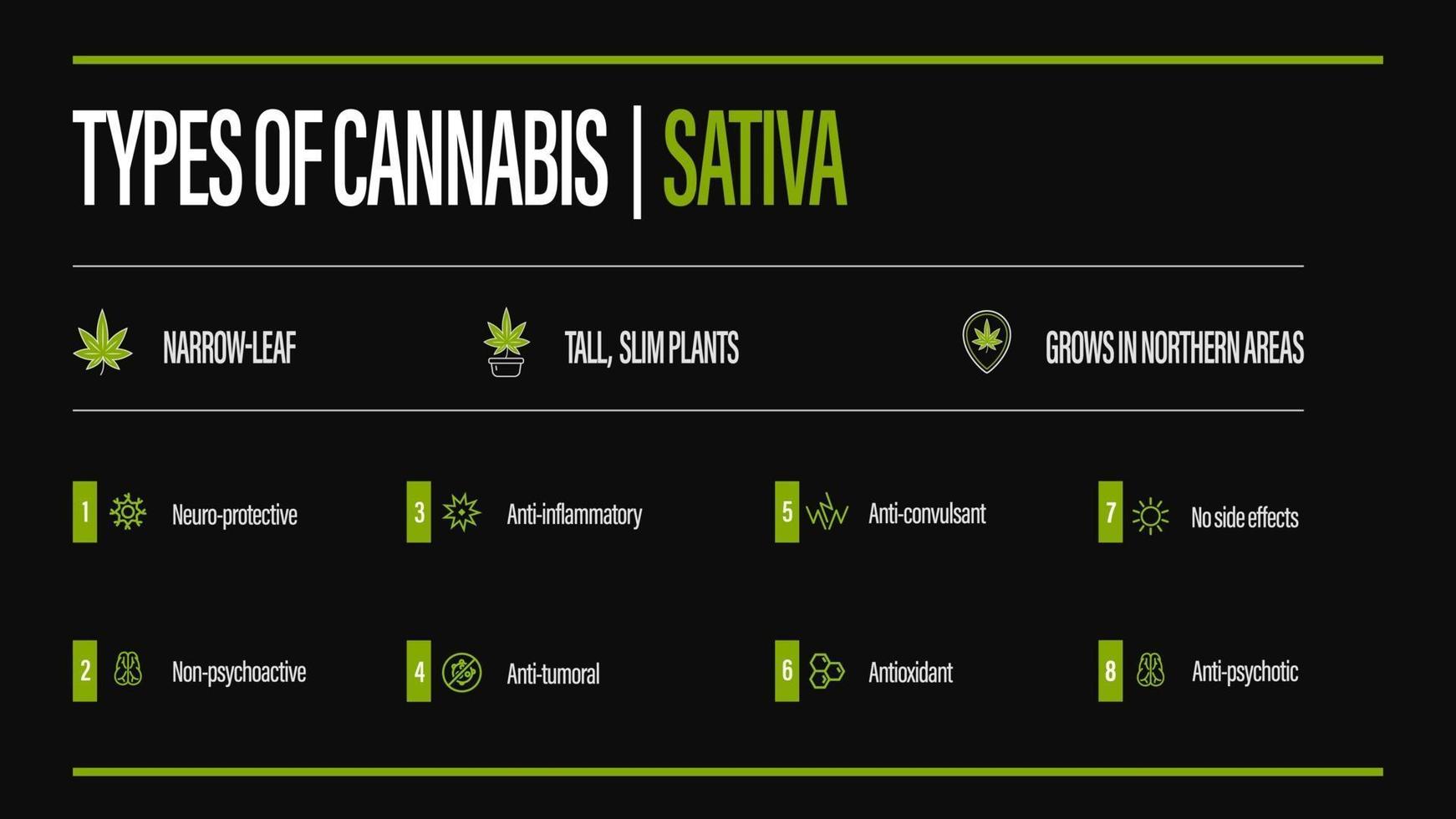 TYPES OF CANNABIS | SATIVA

NARROW-LEAF

TALL, SLIM PLANTS

GROWS IN NORTHERN AREAS

1 Neuro-protective

2 Non-psychoactive

3 Anti-inflammatory

4 Anti-tumoral

5 Anti-convulsant

6 Antioxidant

7 No side effects

8 Anti-psychotic