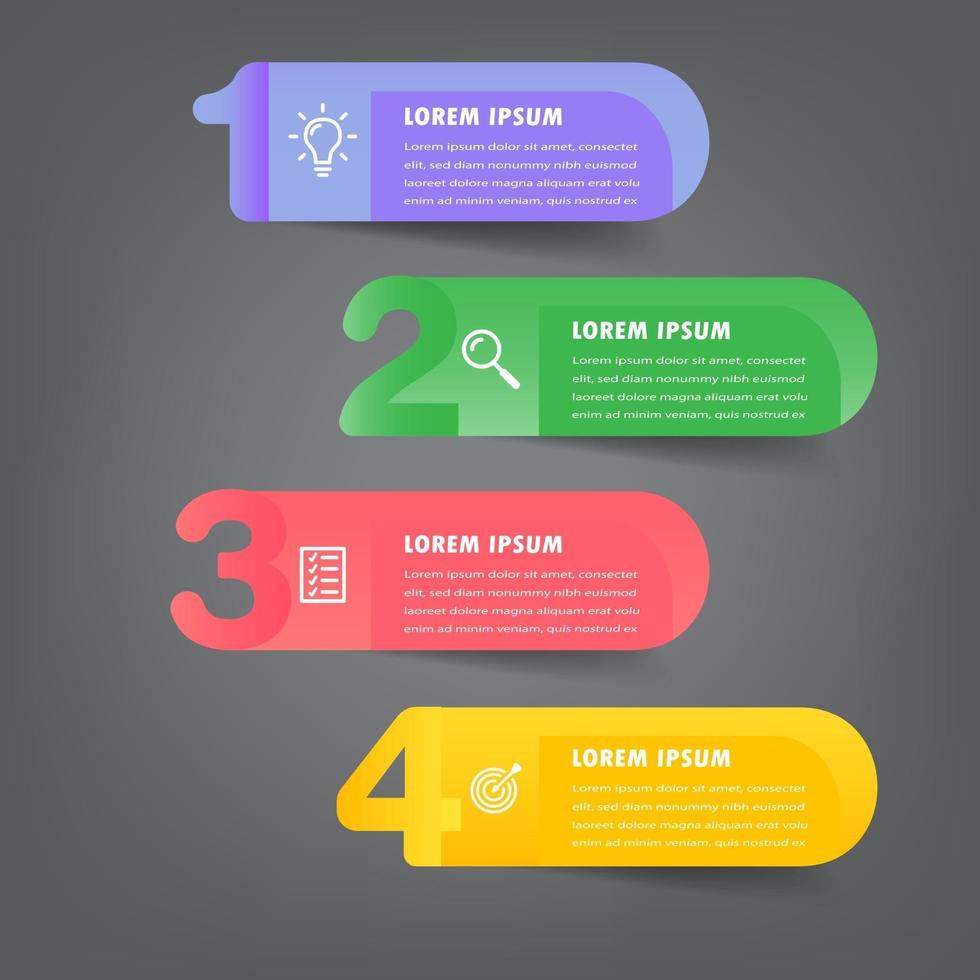 1
LOREM IPSUM
Lorem ipsum dolor sit amet, consectet elit, sed diam nonummy nibh euismod laoreet dolore magna aliquam erat volu enim ad minim veniam, quis nostrud ex

2
LOREM IPSUM
Lorem ipsum dolor sit amet, consectet elit, sed diam nonummy nibh euismod laoreet dolore magna aliquam erat volu enim ad minim veniam, quis nostrud ex

3
LOREM IPSUM
Lorem ipsum dolor sit amet, consectet elit, sed diam nonummy nibh euismod laoreet dolore magna aliquam erat volu enim ad minim veniam, quis nostrud ex

4
LOREM IPSUM
Lorem ipsum dolor sit amet, consectet elit, sed diam nonummy nibh euismod laoreet dolore magna aliquam erat volu enim ad minim veniam, quis nostrud ex