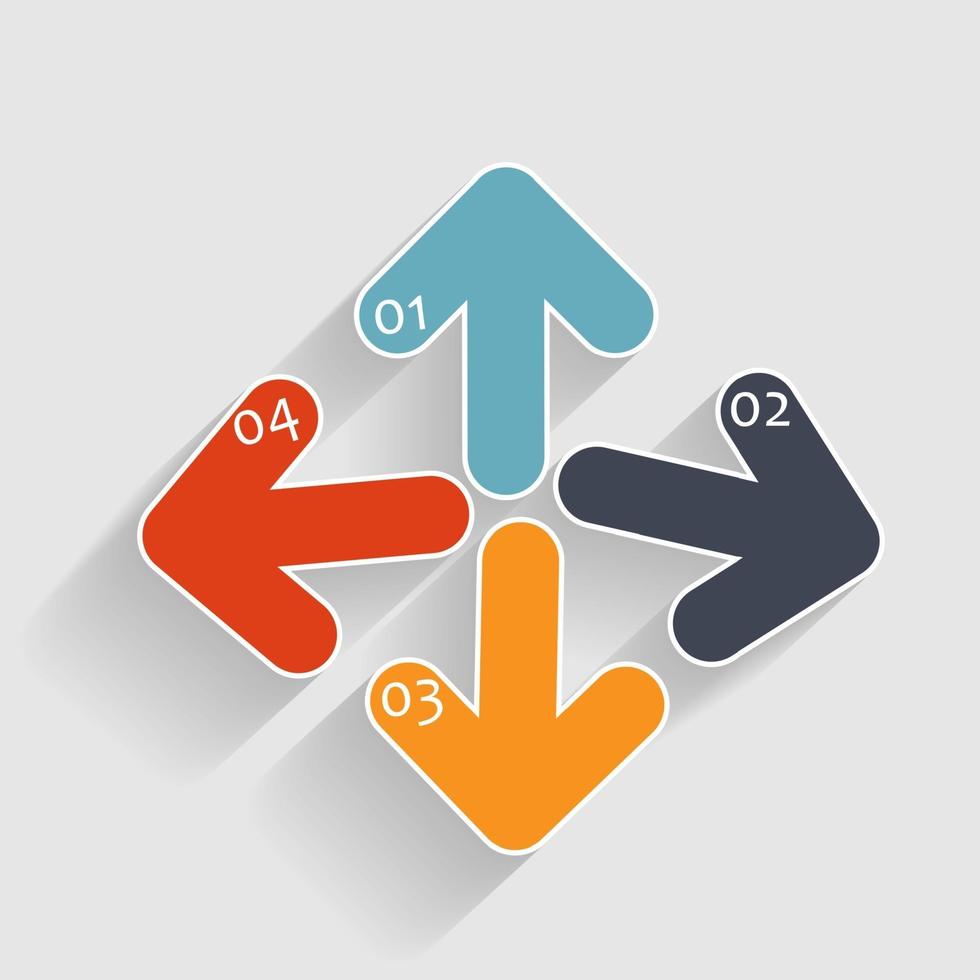 01
02
03
04