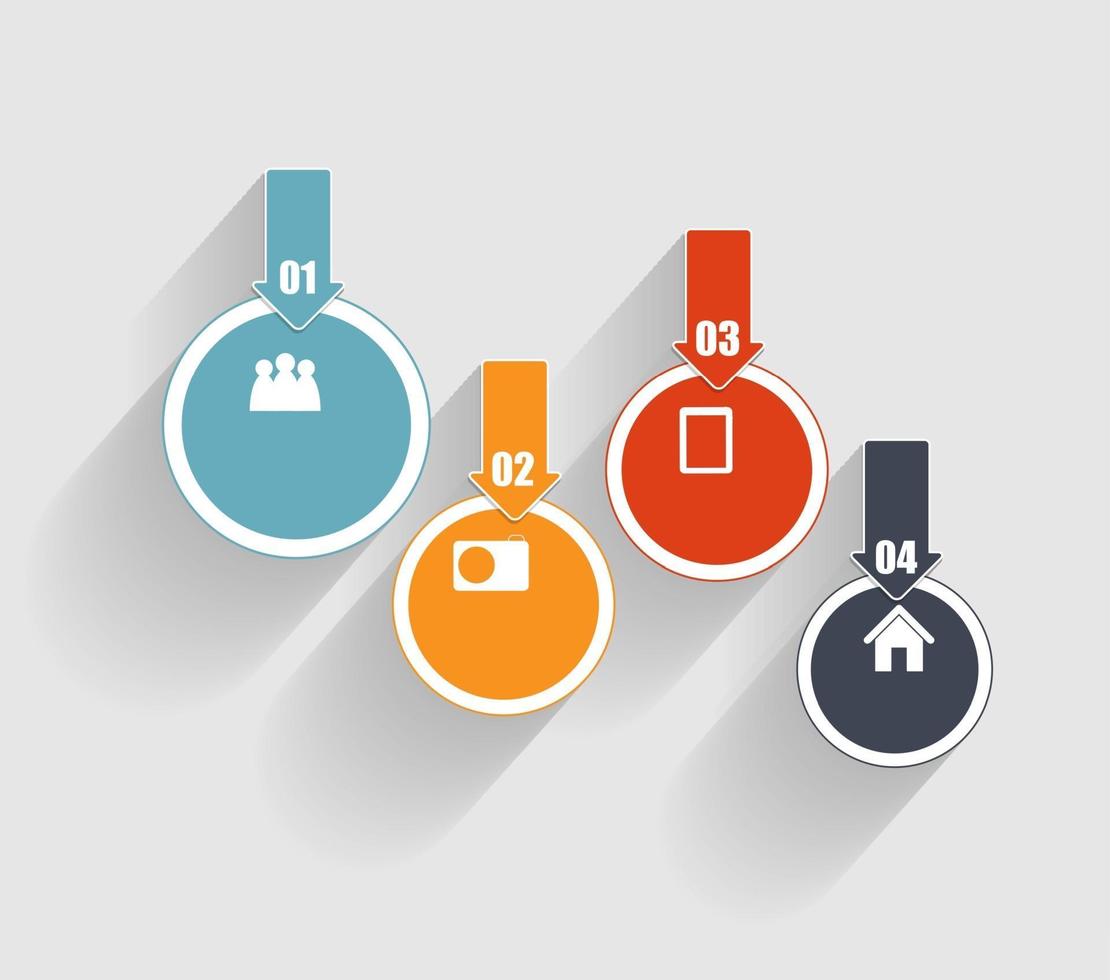 01

02

03

04