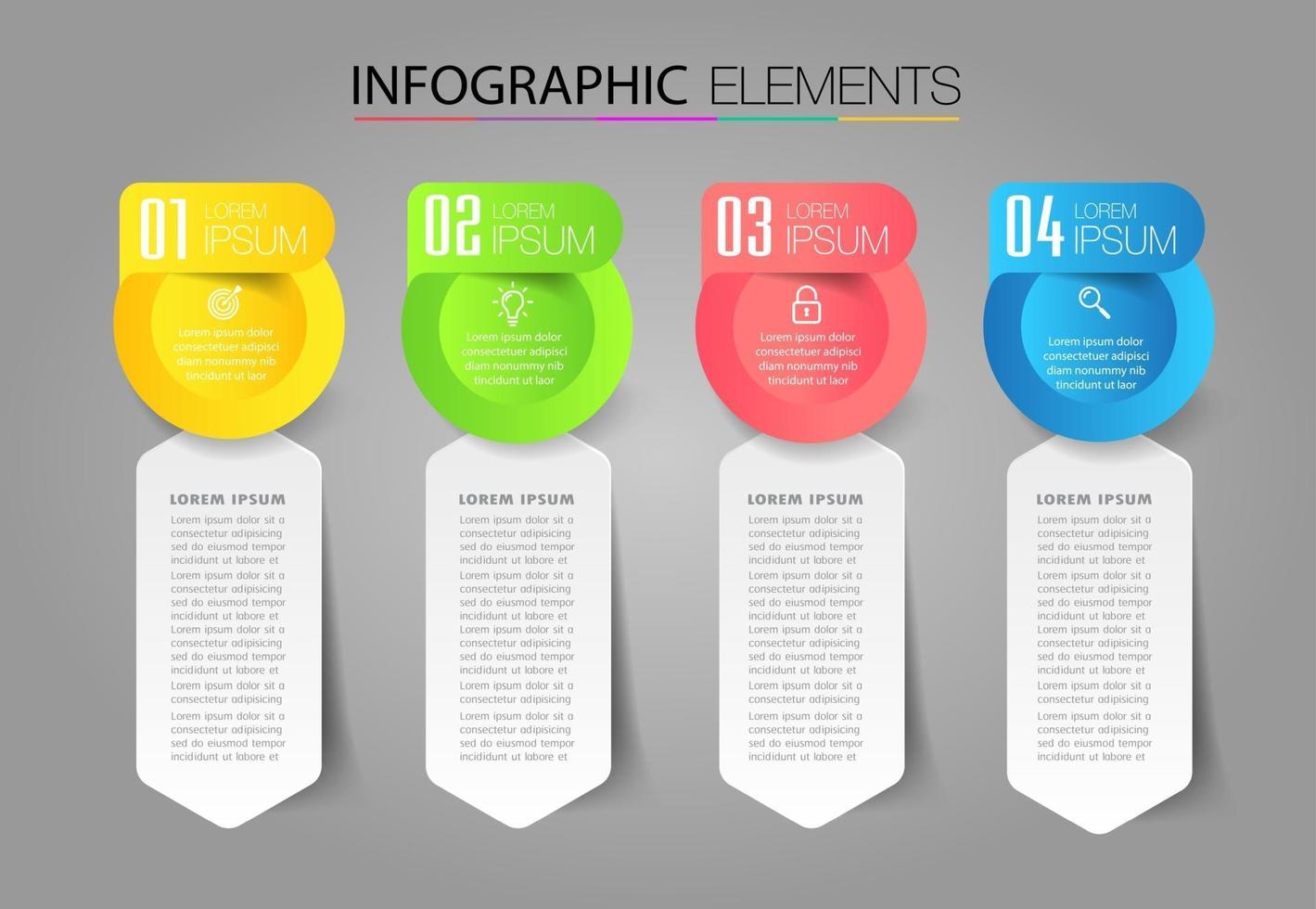 INFOGRAPHIC ELEMENTS

01 LOREM IPSUM

Lorem ipsum dolor consectetuer adipisci diam nonummy nib tincidunt ut laor

LOREM IPSUM

Lorem ipsum dolor sit a consectetur adipisicing sed do eiusmod tempor incididunt ut labore et
Lorem ipsum dolor sit a consectetur adipisicing sed do eiusmod tempor incididunt ut labore et
Lorem ipsum dolor sit a consectetur adipisicing sed do eiusmod tempor incididunt ut labore et
Lorem ipsum dolor sit a consectetur adipisicing
Lorem ipsum dolor sit a consectetur adipisicing sed do eiusmod tempor incididunt ut labore et

02 LOREM IPSUM

Lorem ipsum dolor consectetuer adipisci diam nonummy nib tincidunt ut laor

LOREM IPSUM

Lorem ipsum dolor sit a consectetur adipisicing sed do eiusmod tempor incididunt ut labore et
Lorem ipsum dolor sit a consectetur adipisicing sed do eiusmod tempor incididunt ut labore et
Lorem ipsum dolor sit a consectetur adipisicing sed do eiusmod tempor incididunt ut labore et
Lorem ipsum dolor sit a consectetur adipisicing
Lorem ipsum dolor sit a consectetur adipisicing sed do eiusmod tempor incididunt ut labore et

03 LOREM IPSUM

Lorem ipsum dolor consectetuer adipisci diam nonummy nib tincidunt ut laor

LOREM IPSUM

Lorem ipsum dolor sit a consectetur adipisicing sed do eiusmod tempor incididunt ut labore et
Lorem ipsum dolor sit a consectetur adipisicing sed do eiusmod tempor incididunt ut labore et
Lorem ipsum dolor sit a consectetur adipisicing sed do eiusmod tempor incididunt ut labore et
Lorem ipsum dolor sit a consectetur adipisicing
Lorem ipsum dolor sit a consectetur adipisicing sed do eiusmod tempor incididunt ut labore et

04 LOREM IPSUM

Lorem ipsum dolor consectetuer adipisci diam nonummy nib tincidunt ut laor

LOREM IPSUM

Lorem ipsum dolor sit a consectetur adipisicing sed do eiusmod tempor incididunt ut labore et
Lorem ipsum dolor sit a consectetur adipisicing sed do eiusmod tempor incididunt ut labore et
Lorem ipsum dolor sit a consectetur adipisicing sed do eiusmod tempor incididunt ut labore et
Lorem ipsum dolor sit a consectetur adipisicing
Lorem ipsum dolor sit a consectetur adipisicing sed do eiusmod tempor incididunt ut labore et