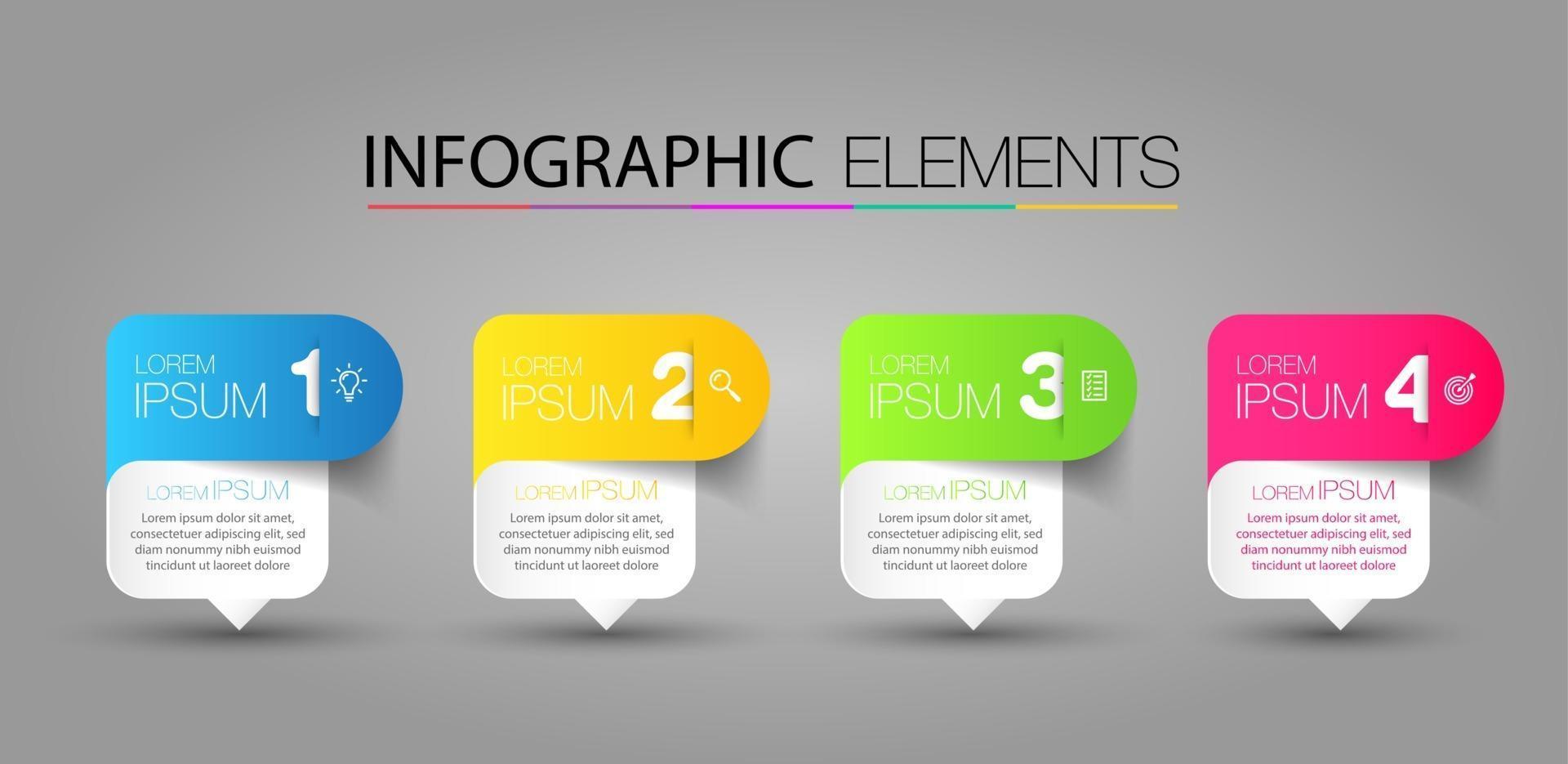 INFOGRAPHIC ELEMENTS

LOREM IPSUM 1

LOREM IPSUM

Lorem ipsum dolor sit amet, consectetuer adipiscing elit, sed diam nonummy nibh euismod tincidunt ut laoreet dolore

LOREM IPSUM 2

LOREM IPSUM

Lorem ipsum dolor sit amet, consectetuer adipiscing elit, sed diam nonummy nibh euismod tincidunt ut laoreet dolore

LOREM IPSUM 3

LOREM IPSUM

Lorem ipsum dolor sit amet, consectetuer adipiscing elit, sed diam nonummy nibh euismod tincidunt ut laoreet dolore

LOREM IPSUM 4

LOREM IPSUM

Lorem ipsum dolor sit amet, consectetuer adipiscing elit, sed diam nonummy nibh euismod tincidunt ut laoreet dolore