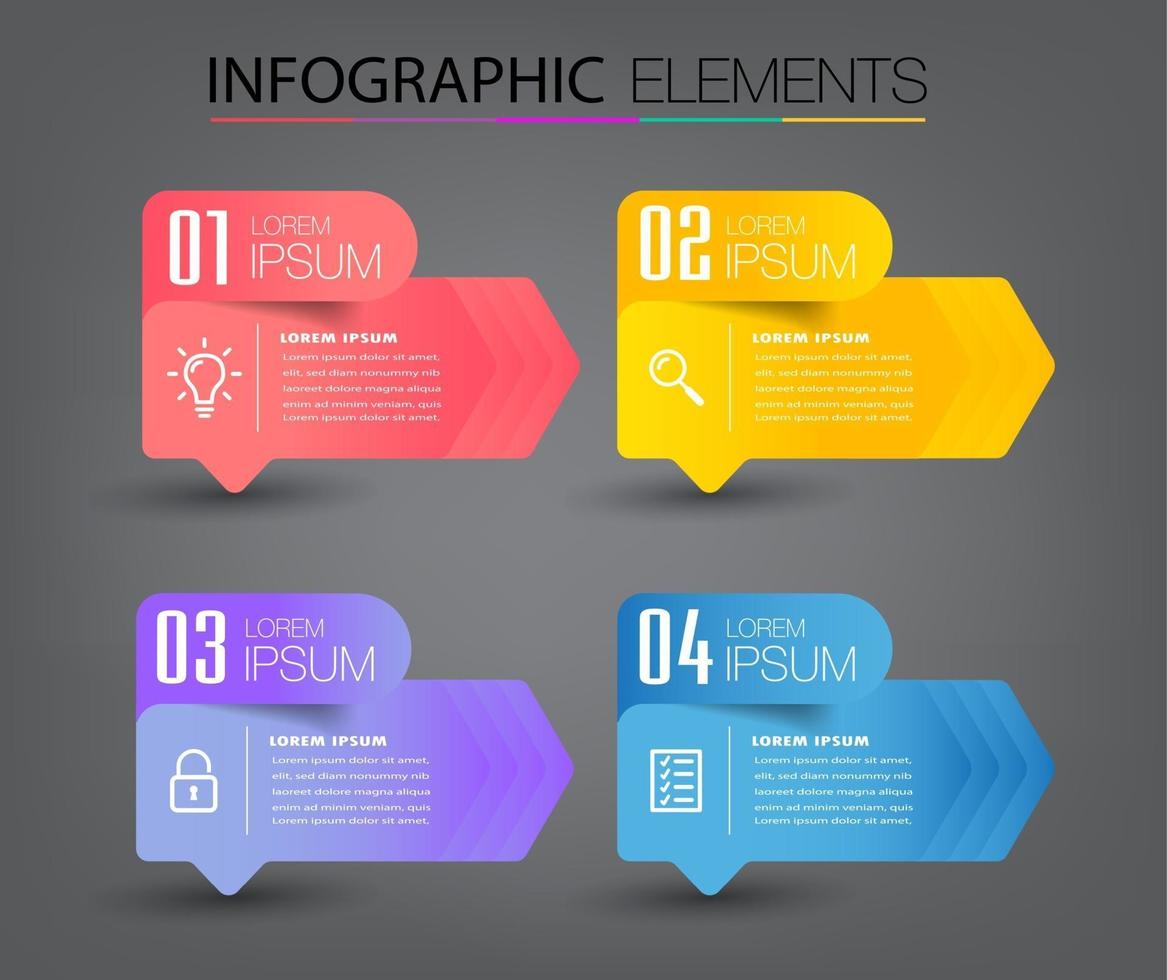 INFOGRAPHIC ELEMENTS

01 LOREM IPSUM

LOREM IPSUM

Lorem ipsum dolor sit amet, elit, sed diam nonummy nib laoreet dolore magna aliqua enim ad minim veniam, quis Lorem ipsum dolor sit amet,

02 LOREM IPSUM

LOREM IPSUM

Lorem ipsum dolor sit amet, elit, sed diam nonummy nib laoreet dolore magna aliqua enim ad minim veniam, quis Lorem ipsum dolor sit amet,

03 LOREM IPSUM

LOREM IPSUM

Lorem ipsum dolor sit amet, elit, sed diam nonummy nib laoreet dolore magna aliqua enim ad minim veniam, quis Lorem ipsum dolor sit amet,

04 LOREM IPSUM

LOREM IPSUM

Lorem ipsum dolor sit amet, elit, sed diam nonummy nib laoreet dolore magna aliqua enim ad minim veniam, quis Lorem ipsum dolor sit amet,