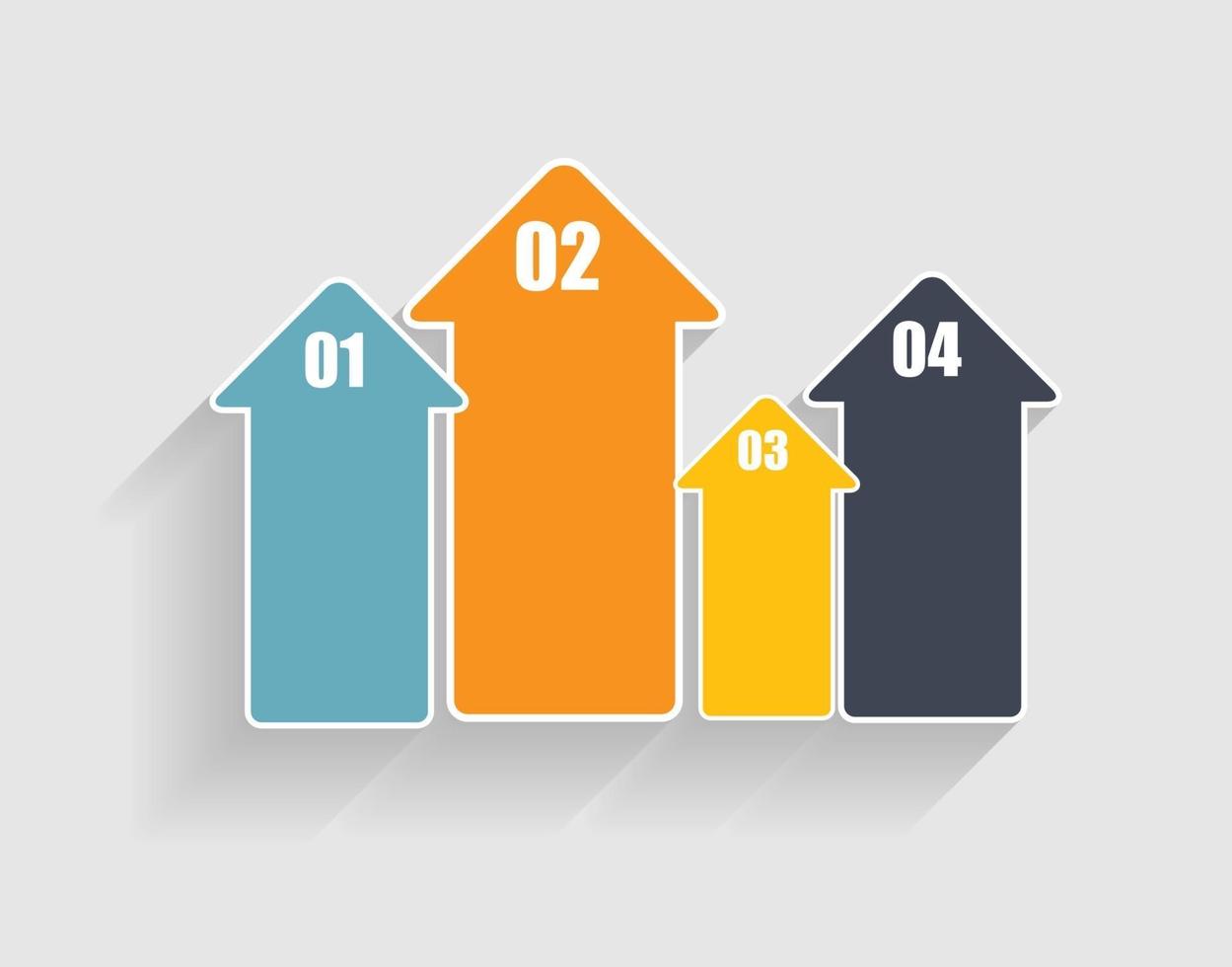 01

02

03

04