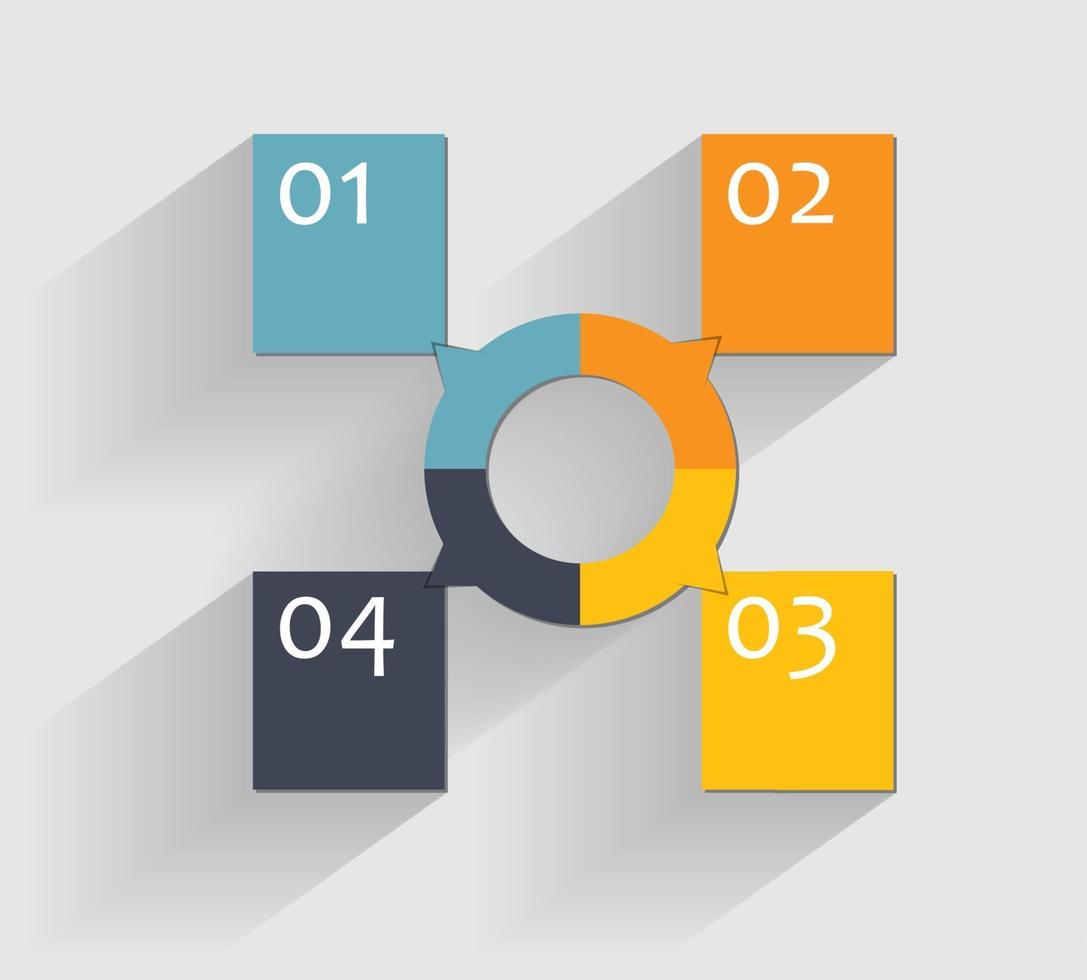 01

02

04

03