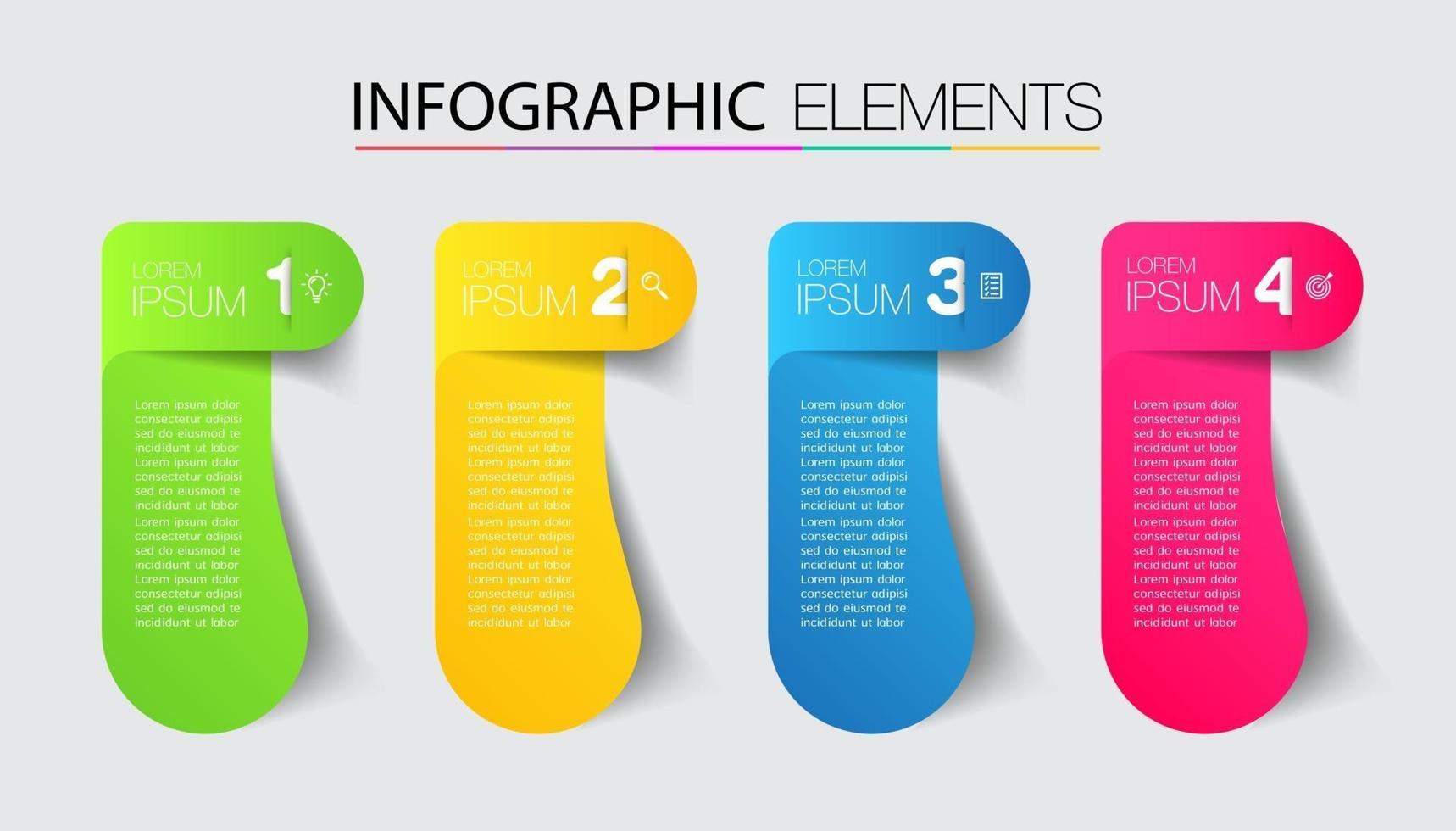 INFOGRAPHIC ELEMENTS

LOREM IPSUM 1

Lorem ipsum dolor consectetur adipisi sed do eiusmod te incididunt ut labor Lorem ipsum dolor consectetur adipisi sed do eiusmod te incididunt ut labor Lorem ipsum dolor consectetur adipisi sed do eiusmod te incididunt ut labor Lorem ipsum dolor consectetur adipisi sed do eiusmod te incididunt ut labor

LOREM IPSUM 2

Lorem ipsum dolor consectetur adipisi sed do eiusmod te incididunt ut labor Lorem ipsum dolor consectetur adipisi sed do eiusmod te incididunt ut labor Lorem ipsum dolor consectetur adipisi sed do eiusmod te incididunt ut labor Lorem ipsum dolor consectetur adipisi sed do eiusmod te incididunt ut labor

LOREM IPSUM 3

Lorem ipsum dolor consectetur adipisi sed do eiusmod te incididunt ut labor Lorem ipsum dolor consectetur adipisi sed do eiusmod te incididunt ut labor Lorem ipsum dolor consectetur adipisi sed do eiusmod te incididunt ut labor Lorem ipsum dolor consectetur adipisi sed do eiusmod te incididunt ut labor

LOREM IPSUM 4

Lorem ipsum dolor consectetur adipisi sed do eiusmod te incididunt ut labor Lorem ipsum dolor consectetur adipisi sed do eiusmod te incididunt ut labor Lorem ipsum dolor consectetur adipisi sed do eiusmod te incididunt ut labor Lorem ipsum dolor consectetur adipisi sed do eiusmod te incididunt ut labor