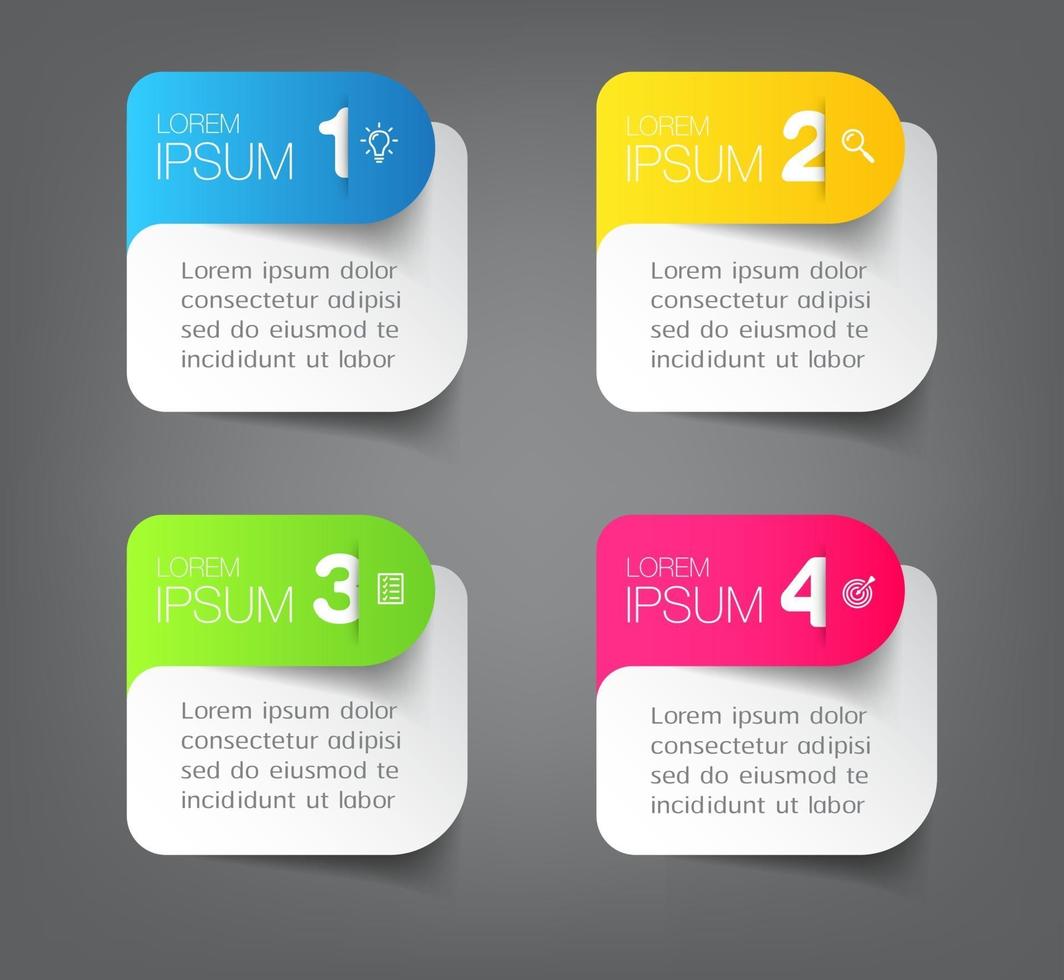 LOREM
IPSUM 1

Lorem ipsum dolor consectetur adipisi sed do eiusmod te incididunt ut labor

LOREM
IPSUM 2

Lorem ipsum dolor consectetur adipisi sed do eiusmod te incididunt ut labor

LOREM
IPSUM 3

Lorem ipsum dolor consectetur adipisi sed do eiusmod te incididunt ut labor

LOREM
IPSUM 4

Lorem ipsum dolor consectetur adipisi sed do eiusmod te incididunt ut labor