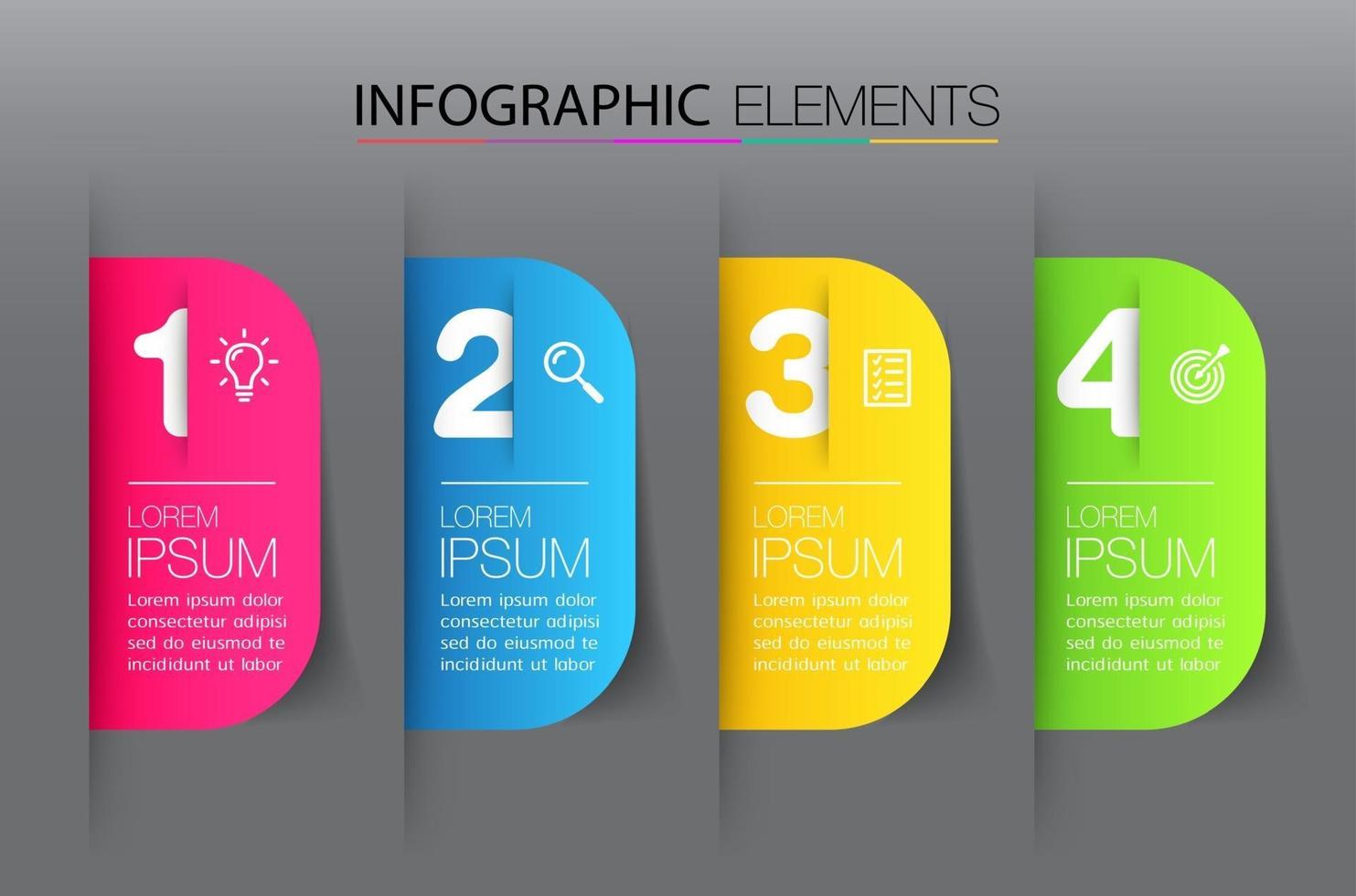 INFOGRAPHIC ELEMENTS

1

LOREM
IPSUM
Lorem ipsum dolor consectetur adipisi sed do eiusmod te incididunt ut labor

2

LOREM
IPSUM
Lorem ipsum dolor consectetur adipisi sed do eiusmod te incididunt ut labor

3

LOREM
IPSUM
Lorem ipsum dolor consectetur adipisi sed do eiusmod te incididunt ut labor

4

LOREM
IPSUM
Lorem ipsum dolor consectetur adipisi sed do eiusmod te incididunt ut labor