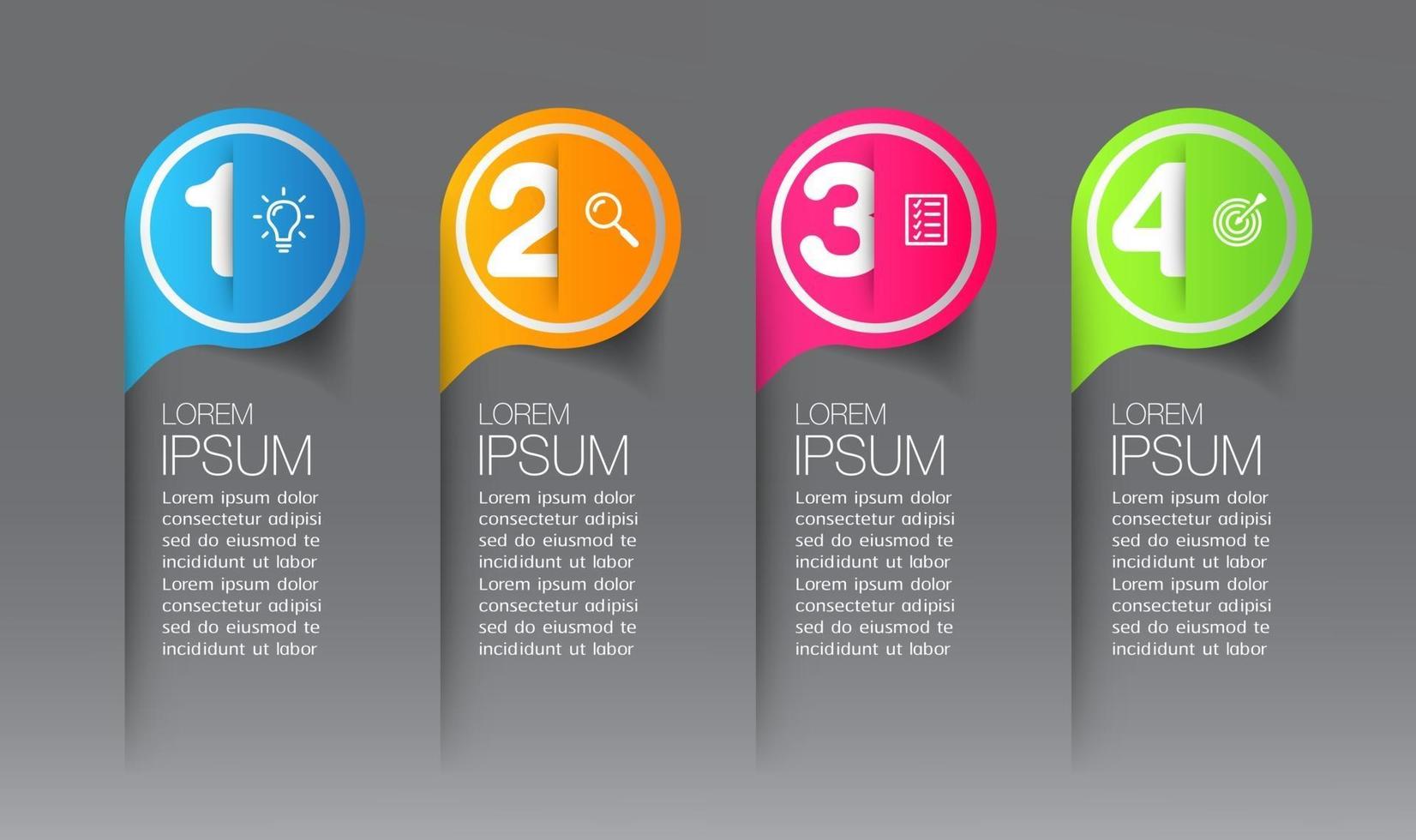 1

LOREM
IPSUM

Lorem ipsum dolor consectetur adipisi sed do eiusmod te incididunt ut labor Lorem ipsum dolor consectetur adipisi sed do eiusmod te incididunt ut labor

2

LOREM
IPSUM

Lorem ipsum dolor consectetur adipisi sed do eiusmod te incididunt ut labor Lorem ipsum dolor consectetur adipisi sed do eiusmod te incididunt ut labor

3

LOREM
IPSUM

Lorem ipsum dolor consectetur adipisi sed do eiusmod te incididunt ut labor Lorem ipsum dolor consectetur adipisi sed do eiusmod te incididunt ut labor

4

LOREM
IPSUM

Lorem ipsum dolor consectetur adipisi sed do eiusmod te incididunt ut labor Lorem ipsum dolor consectetur adipisi sed do eiusmod te incididunt ut labor